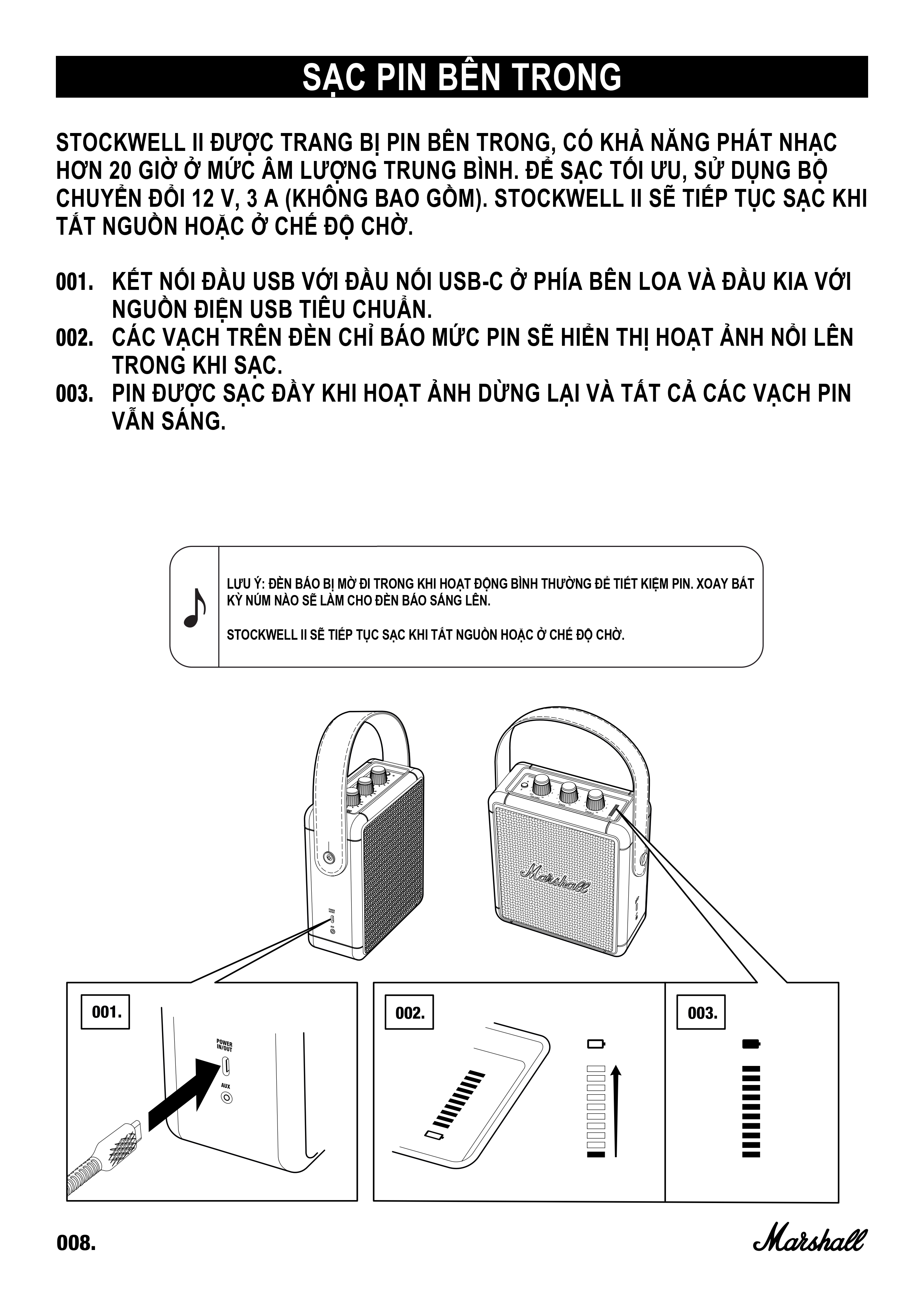 SẠC PIN BÊN TRONG

STOCKWELL II ĐƯỢC TRANG BỊ PIN BÊN TRONG, CÓ KHẢ NĂNG PHÁT NHẠC HƠN 20 GIỜ Ở MỨC ÂM LƯỢNG TRUNG BÌNH. ĐỂ SẠC TỐI ƯU, SỬ DỤNG BỘ CHUYỂN ĐỔI 12 V, 3 A (KHÔNG BAO GỒM). STOCKWELL II SẼ TIẾP TỤC SẠC KHI TẮT NGUỒN HOẶC Ở CHẾ ĐỘ CHỜ.

001. KẾT NỐI ĐẦU USB VỚI ĐẦU NỐI USB-C Ở PHÍA BÊN LOA VÀ ĐẦU KIA VỚI NGUỒN ĐIỆN USB TIÊU CHUẨN.
002. CÁC VẠCH TRÊN ĐÈN CHỈ BÁO MỨC PIN SẼ HIỂN THỊ HOẠT ẢNH NỔI LÊN TRONG KHI SẠC.
003. PIN ĐƯỢC SẠC ĐẦY KHI HOẠT ẢNH DỪNG LẠI VÀ TẤT CẢ CÁC VẠCH PIN VẪN SÁNG.

LƯU Ý: ĐÈN BÁO BỊ MỜ ĐI TRONG KHI HOẠT ĐỘNG BÌNH THƯỜNG ĐỂ TIẾT KIỆM PIN. XOAY BẤT KỲ NÚM NÀO SẼ LÀM CHO ĐÈN BÁO SÁNG LÊN.

STOCKWELL II SẼ TIẾP TỤC SẠC KHI TẮT NGUỒN HOẶC Ở CHẾ ĐỘ CHỜ.

Marshall

001.

POWER IN/OUT

AUX

002.

003.

008.

Marshall