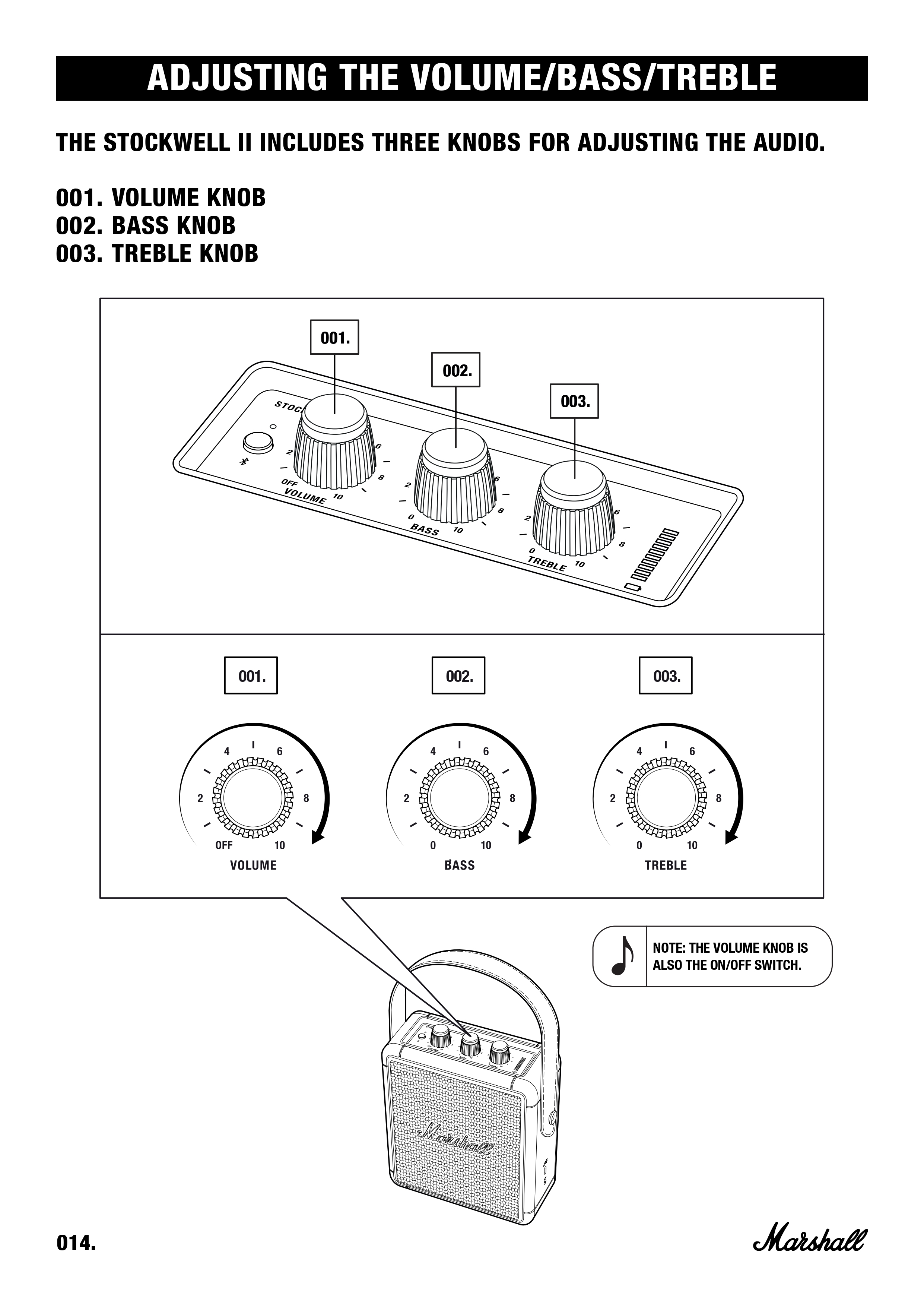 ADJUSTING THE VOLUME/BASS/TREBLE

THE STOCKWELL II INCLUDES THREE KNOBS FOR ADJUSTING THE AUDIO.

001. VOLUME KNOB
002. BASS KNOB
003. TREBLE KNOB

001.
002.
003.
STOC
2 6 8 OFF 10 VOLUME
2 6 8 0 10 BASS
2 6 8 0 10 TREBLE

001.
002.
003.

4 6 2 8 OFF 10
VOLUME
4 6 2 8 0 10
BASS
4 6 2 8 0 10
TREBLE

NOTE: THE VOLUME KNOB IS ALSO THE ON/OFF SWITCH.

Marshall

014.

Marshall