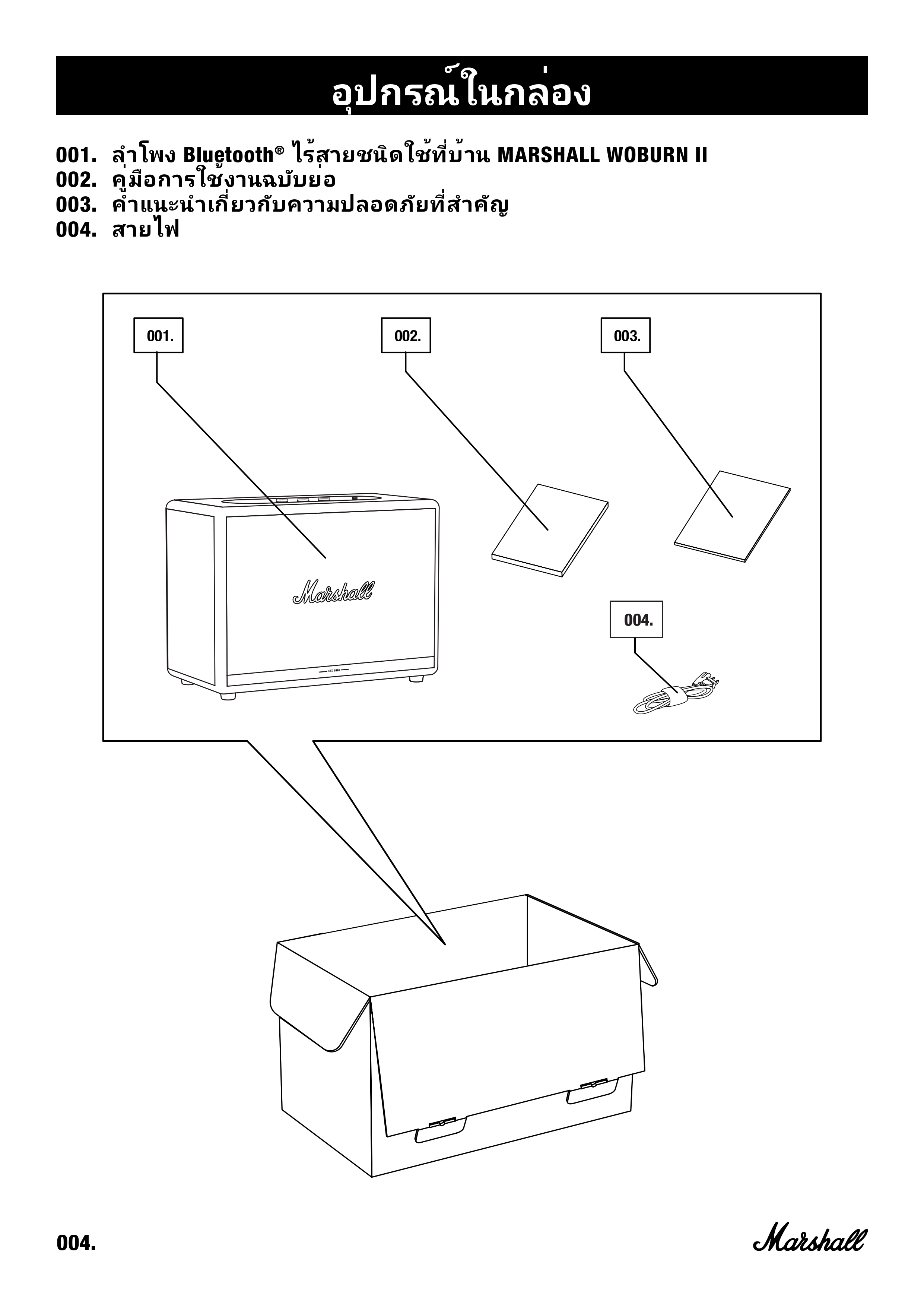 อุปกรณ์ในกล่อง

001. ลำโพง Bluetooth® ไร้สายชนิดใช้ที่บ้าน MARSHALL WOBURN II
002. คู่มือการใช้งานฉบับย่อ
003. คำแนะนำเกี่ยวกับความปลอดภัยที่สำคัญ
004. สายไฟ

001.

002.

003.

Marshall

EST. 1962

004.

004.

Marshall