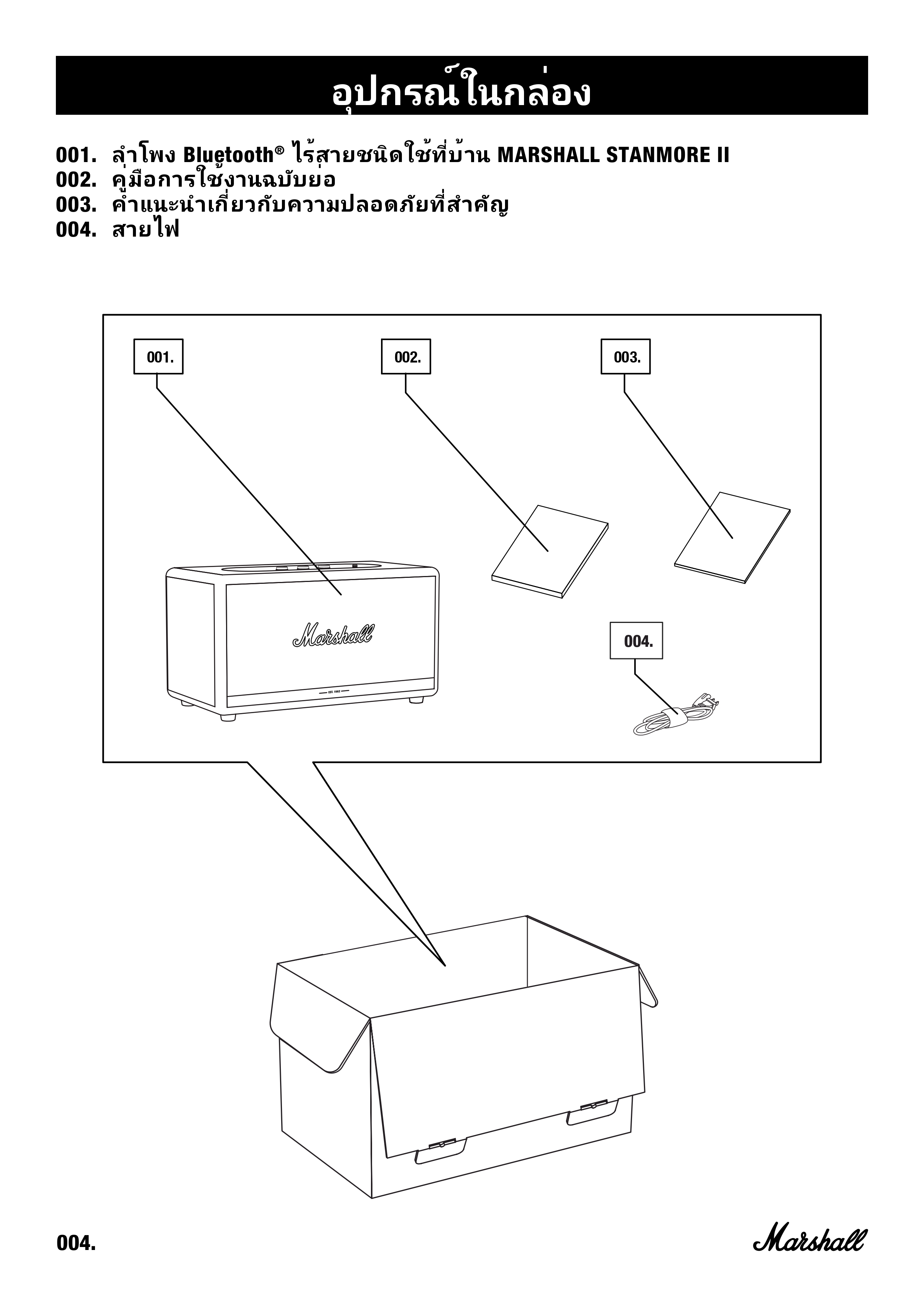 อุปกรณ์ในกล่อง

001. ลำโพง Bluetooth® ไร้สายชนิดใช้ที่บ้าน MARSHALL STANMORE II
002. คู่มือการใช้งานฉบับย่อ
003. คำแนะนำเกี่ยวกับความปลอดภัยที่สำคัญ
004. สายไฟ

001.

002.

003.

Marshall

EST. 1962

004.

004.

Marshall