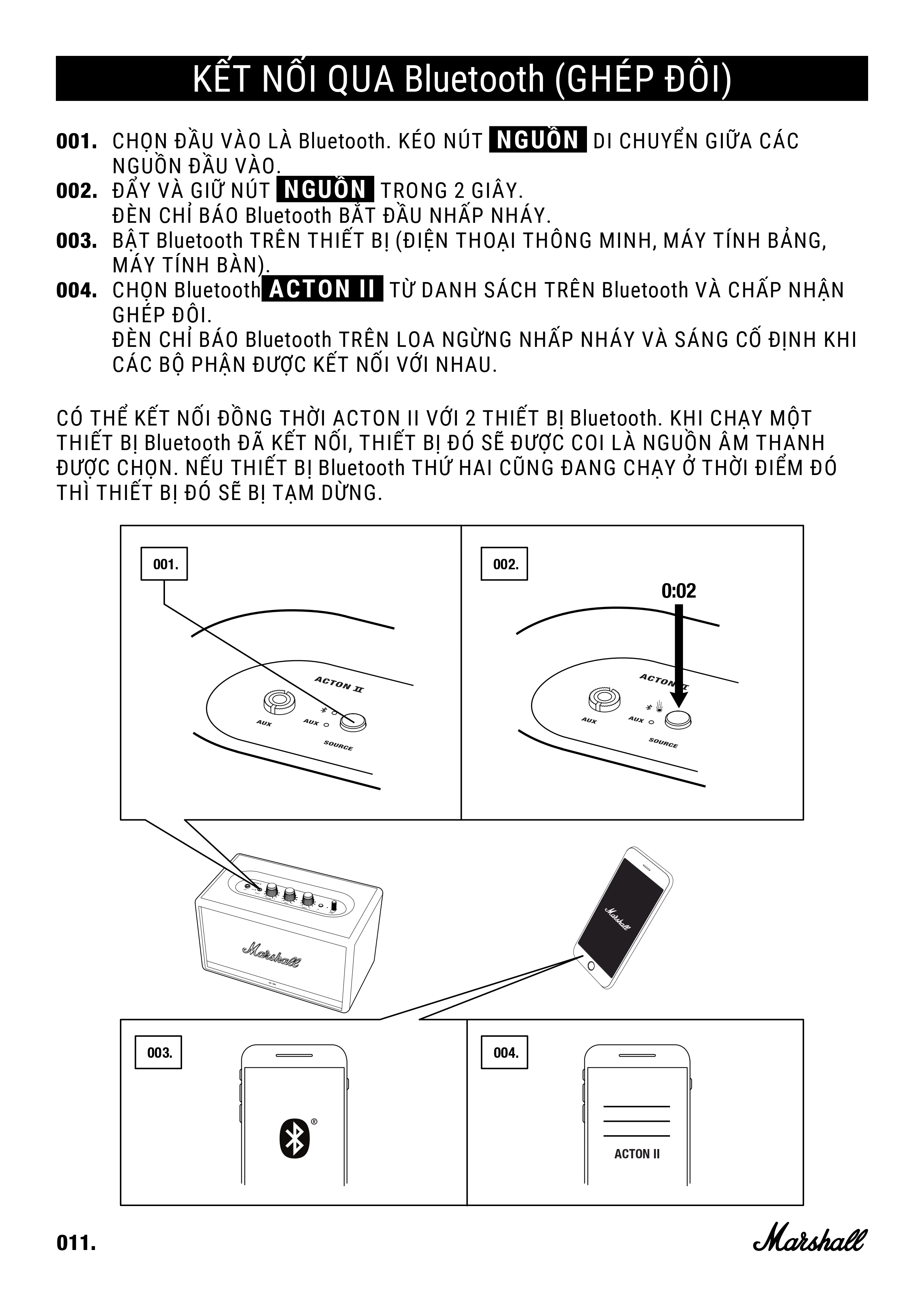 KẾT NỐI QUA Bluetooth (GHÉP ĐÔI)

001. CHỌN ĐẦU VÀO LÀ Bluetooth. KÉO NÚT NGUỒN DI CHUYỂN GIỮA CÁC NGUỒN ĐẦU VÀO.
002. ĐẨY VÀ GIỮ NÚT NGUỒN TRONG 2 GIÂY. ĐÈN CHỈ BÁO Bluetooth BẮT ĐẦU NHẤP NHÁY.
003. BẬT Bluetooth TRÊN THIẾT BỊ (ĐIỆN THOẠI THÔNG MINH, MÁY TÍNH BẢNG, MÁY TÍNH BÀN).
004. CHỌN Bluetooth ACTON II TỪ DANH SÁCH TRÊN Bluetooth VÀ CHẤP NHẬN GHÉP ĐÔI. ĐÈN CHỈ BÁO Bluetooth TRÊN LOA NGỪNG NHẤP NHÁY VÀ SÁNG CỐ ĐỊNH KHI CÁC BỘ PHẬN ĐƯỢC KẾT NỐI VỚI NHAU.

CÓ THỂ KẾT NỐI ĐỒNG THỜI ACTON II VỚI 2 THIẾT BỊ Bluetooth. KHI CHẠY MỘT THIẾT BỊ Bluetooth ĐÃ KẾT NỐI, THIẾT BỊ ĐÓ SẼ ĐƯỢC COI LÀ NGUỒN ÂM THANH ĐƯỢC CHỌN. NẾU THIẾT BỊ Bluetooth THỨ HAI CŨNG ĐANG CHẠY Ở THỜI ĐIỂM ĐÓ THÌ THIẾT BỊ ĐÓ SẼ BỊ TẠM DỪNG.

001.
ACTON II
AUX
AUX
SOURCE

002.
0:02
ACTON II
AUX
AUX
SOURCE

Marshall

Marshall

003.

004.
ACTON II

011.
Marshall