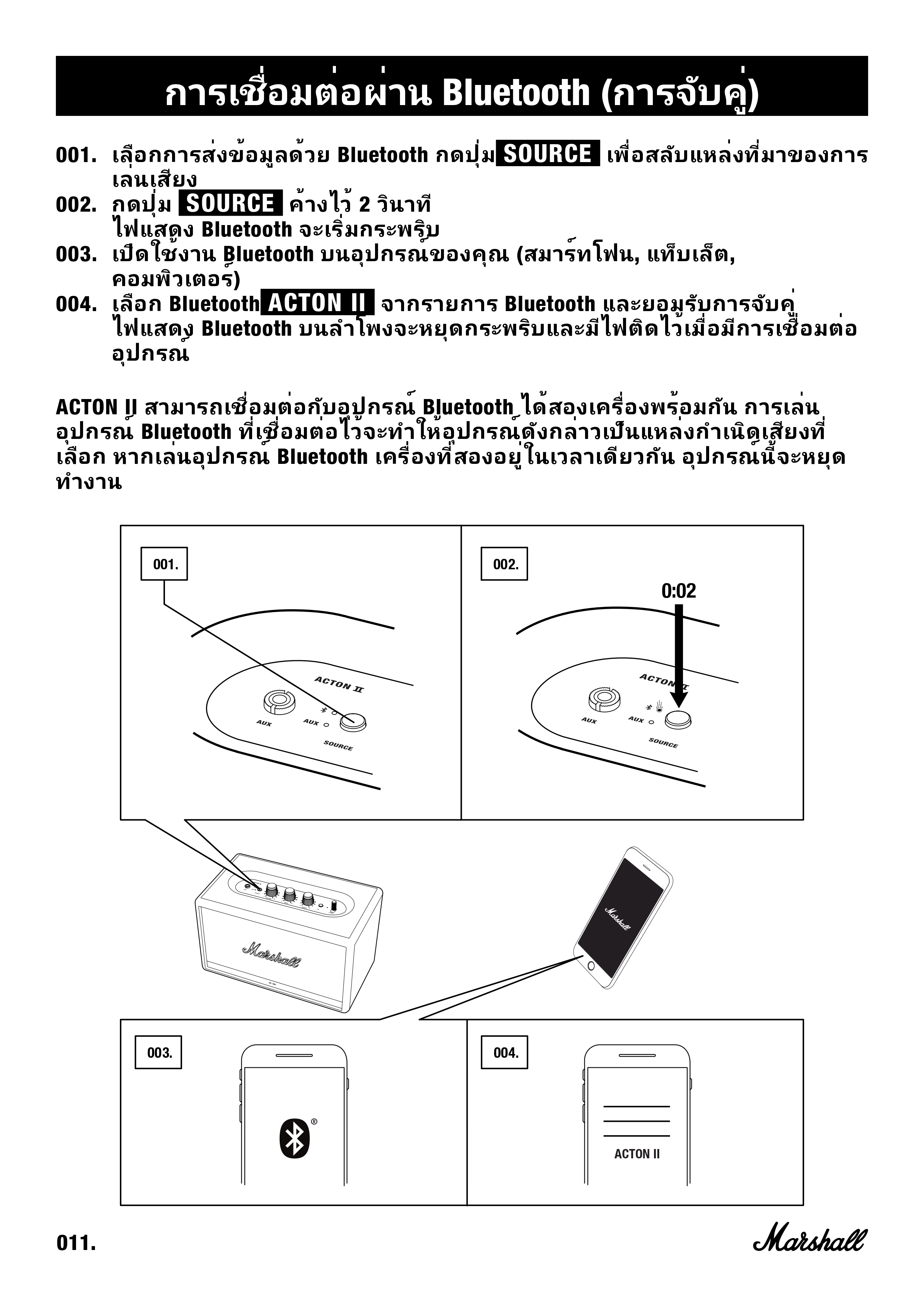 การเชื่อมต่อผ่าน Bluetooth (การจับคู่)

001. เลือกการส่งข้อมูลด้วย Bluetooth กดปุ่ม SOURCE เพื่อสลับแหล่งที่มาของการเล่นเสียง
002. กดปุ่ม SOURCE ค้างไว้ 2 วินาที ไฟแสดง Bluetooth จะเริ่มกระพริบ
003. เปิดใช้งาน Bluetooth บนอุปกรณ์ของคุณ (สมาร์ทโฟน, แท็บเล็ต, คอมพิวเตอร์)
004. เลือก Bluetooth ACTON II จากรายการ Bluetooth และยอมรับการจับคู่ ไฟแสดง Bluetooth บนลำโพงจะหยุดกระพริบและมีไฟติดไว้เมื่อมีการเชื่อมต่ออุปกรณ์

ACTON II สามารถเชื่อมต่อกับอุปกรณ์ Bluetooth ได้สองเครื่องพร้อมกัน การเล่นอุปกรณ์ Bluetooth ที่เชื่อมต่อไว้จะทำให้อุปกรณ์ดังกล่าวเป็นแหล่งกำเนิดเสียงที่เลือก หากเล่นอุปกรณ์ Bluetooth เครื่องที่สองอยู่ในเวลาเดียวกัน อุปกรณ์นี้จะหยุดทำงาน

001.
ACTON II
AUX
AUX
SOURCE

002.
0:02
ACTON II
AUX
AUX
SOURCE

Marshall

Marshall

003.

004.
ACTON II

011.
Marshall