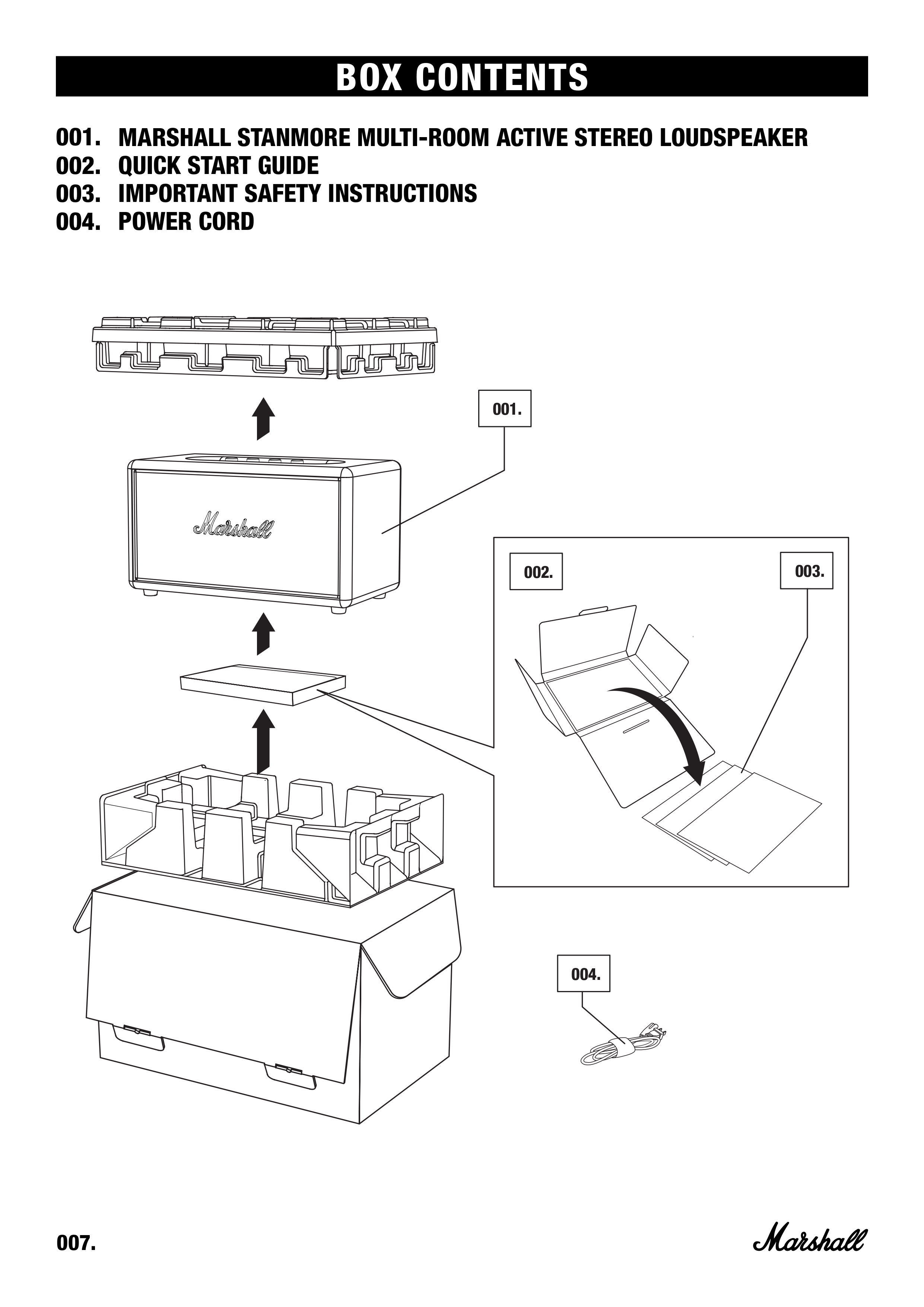 BOX CONTENTS

001. MARSHALL STANMORE MULTI-ROOM ACTIVE STEREO LOUDSPEAKER
002. QUICK START GUIDE
003. IMPORTANT SAFETY INSTRUCTIONS
004. POWER CORD

001.

Marshall

002.

003.

004.

007.

Marshall