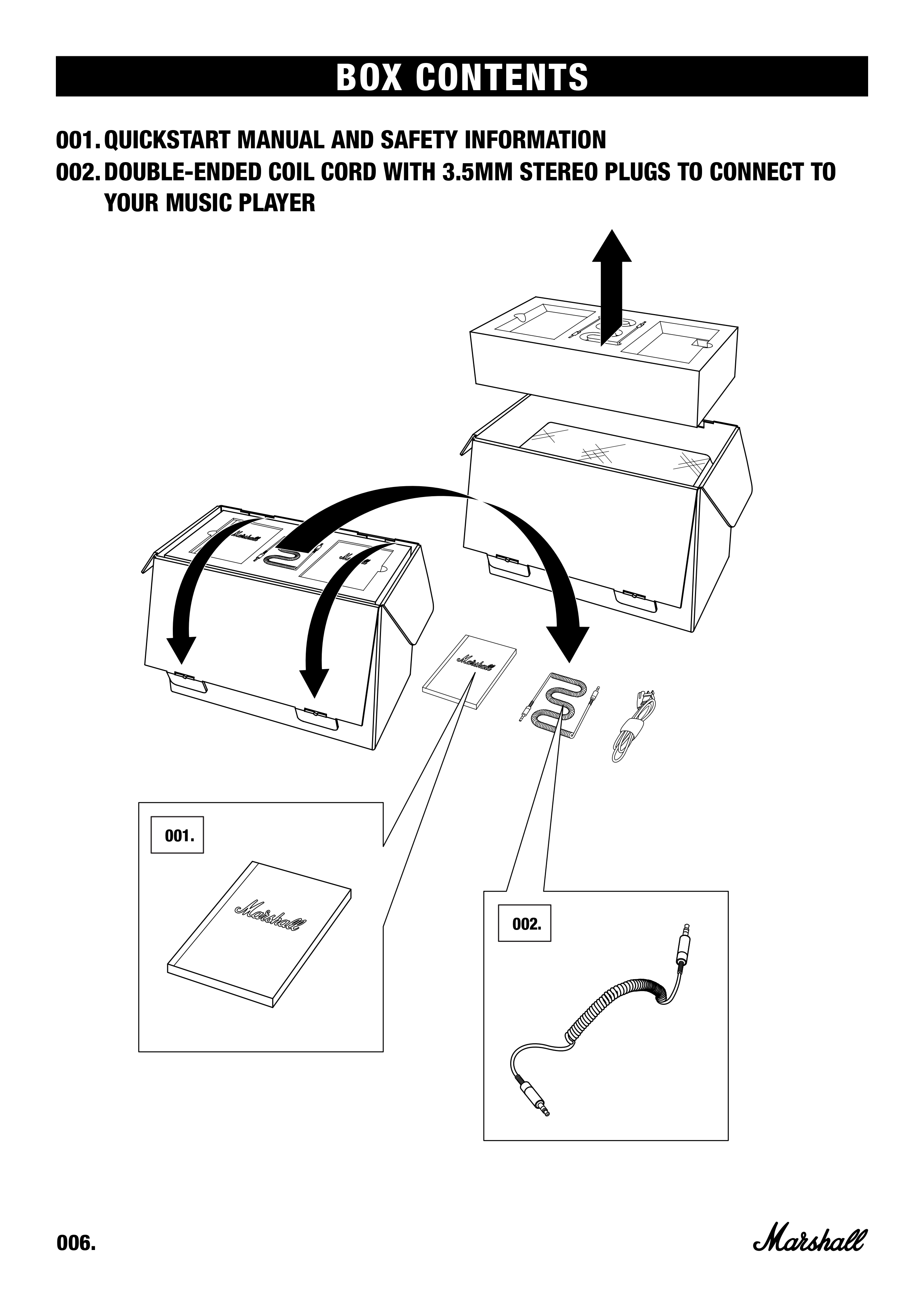 BOX CONTENTS

001. QUICKSTART MANUAL AND SAFETY INFORMATION
002. DOUBLE-ENDED COIL CORD WITH 3.5MM STEREO PLUGS TO CONNECT TO YOUR MUSIC PLAYER

Marshall

Marshall

Marshall

001.

Marshall

002.

006.

Marshall