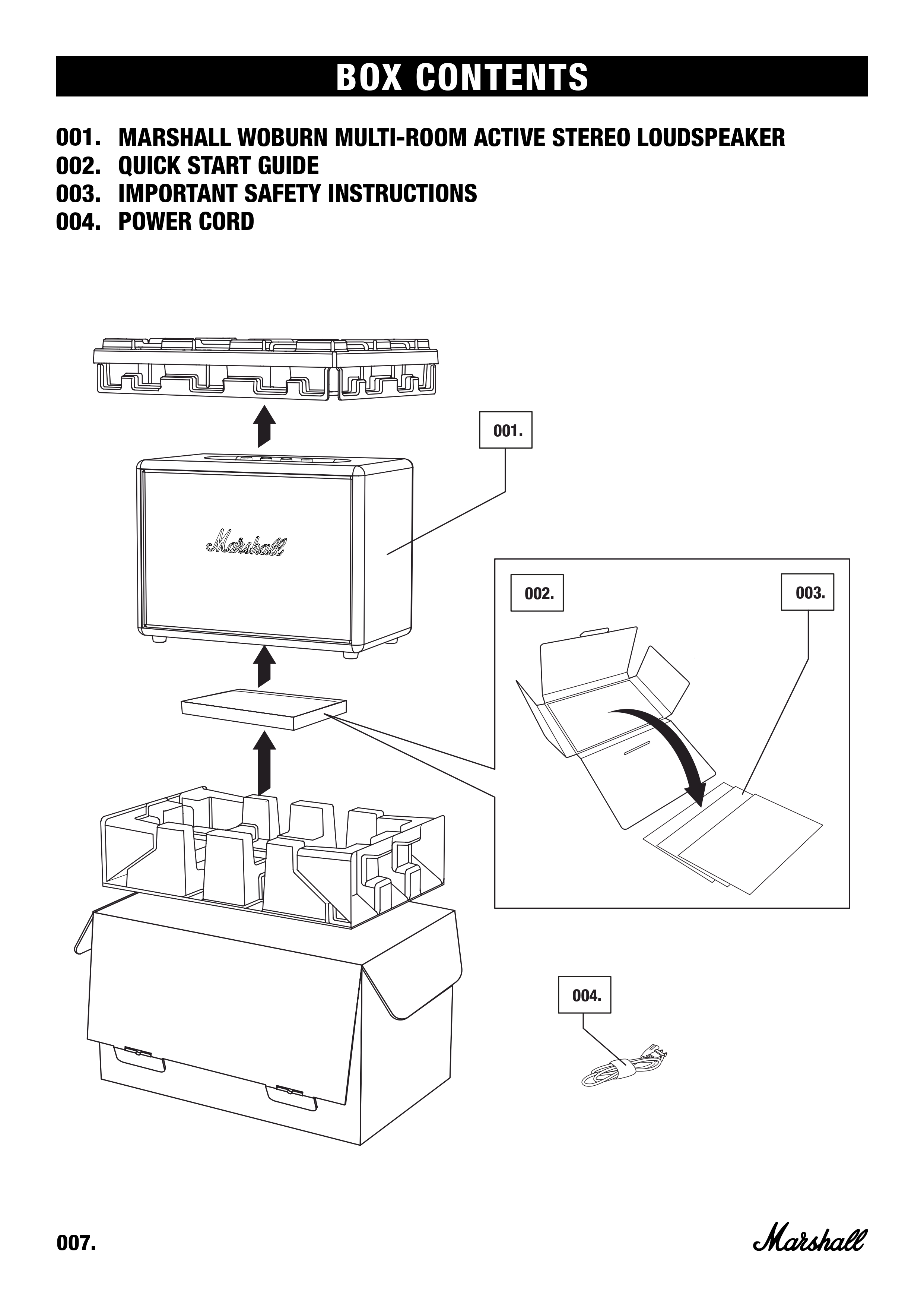 BOX CONTENTS

001. MARSHALL WOBURN MULTI-ROOM ACTIVE STEREO LOUDSPEAKER
002. QUICK START GUIDE
003. IMPORTANT SAFETY INSTRUCTIONS
004. POWER CORD

001.

Marshall

002.

003.

004.

007.

Marshall