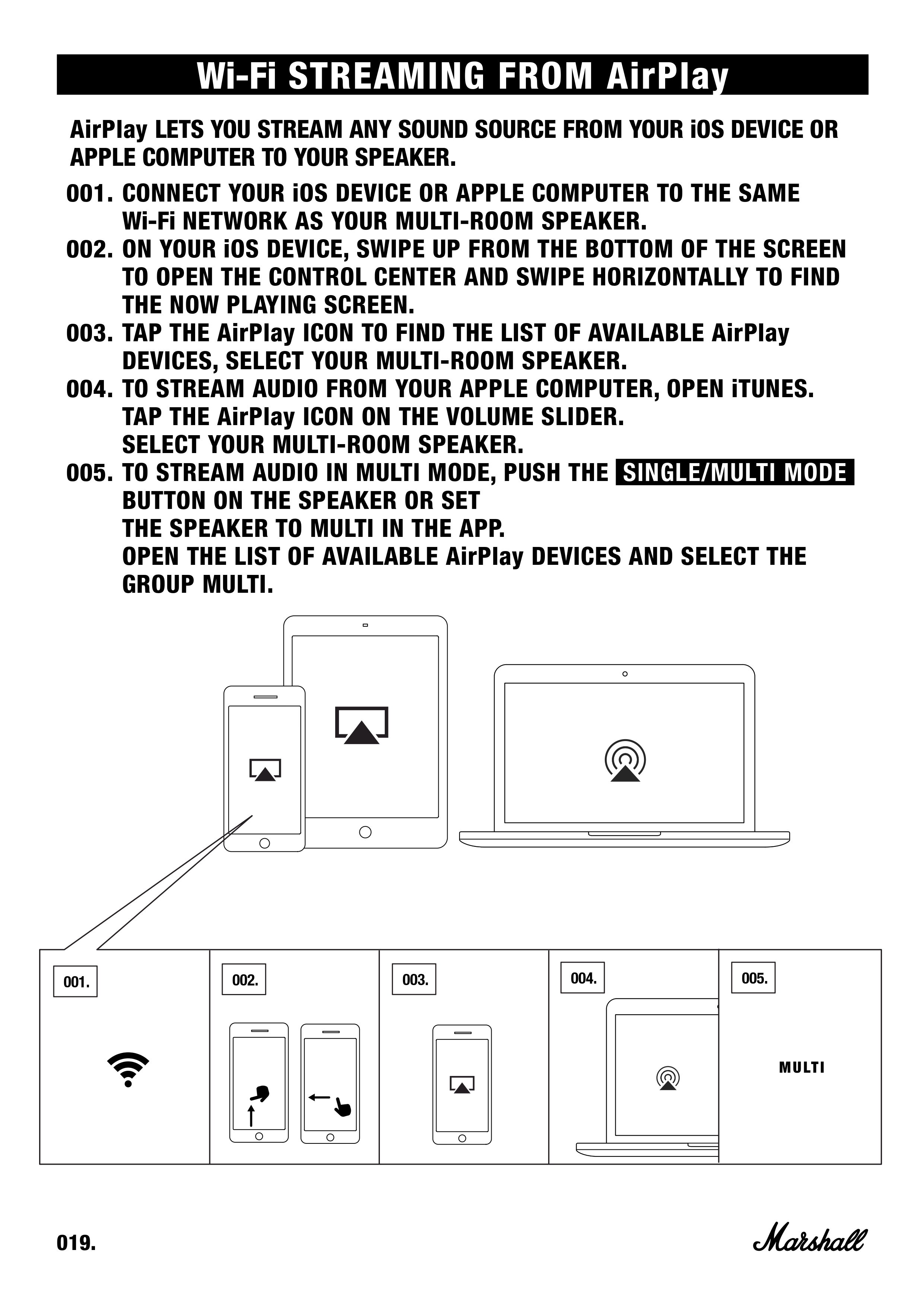 Wi-Fi STREAMING FROM AirPlay

AirPlay LETS YOU STREAM ANY SOUND SOURCE FROM YOUR iOS DEVICE OR APPLE COMPUTER TO YOUR SPEAKER.

001. CONNECT YOUR iOS DEVICE OR APPLE COMPUTER TO THE SAME Wi-Fi NETWORK AS YOUR MULTI-ROOM SPEAKER.
002. ON YOUR iOS DEVICE, SWIPE UP FROM THE BOTTOM OF THE SCREEN TO OPEN THE CONTROL CENTER AND SWIPE HORIZONTALLY TO FIND THE NOW PLAYING SCREEN.
003. TAP THE AirPlay ICON TO FIND THE LIST OF AVAILABLE AirPlay DEVICES, SELECT YOUR MULTI-ROOM SPEAKER.
004. TO STREAM AUDIO FROM YOUR APPLE COMPUTER, OPEN iTUNES. TAP THE AirPlay ICON ON THE VOLUME SLIDER. SELECT YOUR MULTI-ROOM SPEAKER.
005. TO STREAM AUDIO IN MULTI MODE, PUSH THE SINGLE/MULTI MODE BUTTON ON THE SPEAKER OR SET THE SPEAKER TO MULTI IN THE APP. OPEN THE LIST OF AVAILABLE AirPlay DEVICES AND SELECT THE GROUP MULTI.

001.

002.

003.

004.

005.

MULTI

019.

Marshall