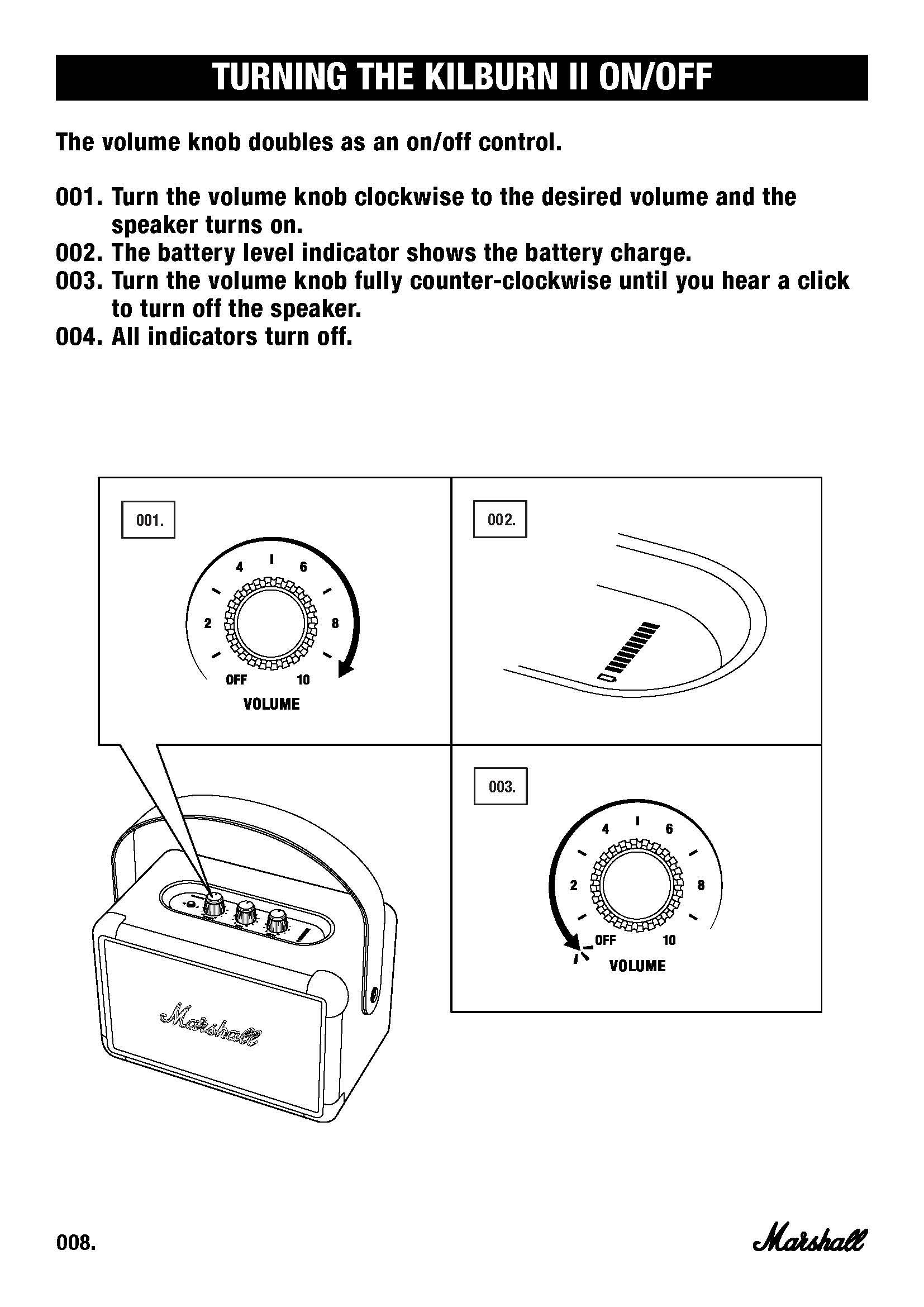 TURNING THE KILBURN II ON/OFF

The volume knob doubles as an on/off control.

001. Turn the volume knob clockwise to the desired volume and the speaker turns on.
002. The battery level indicator shows the battery charge.
003. Turn the volume knob fully counter-clockwise until you hear a click to turn off the speaker.
004. All indicators turn off.

001.

4 6 2 8 OFF 10
VOLUME

002.

003.

4 6 2 8 OFF 10
VOLUME

Marshall

008.

Marshall