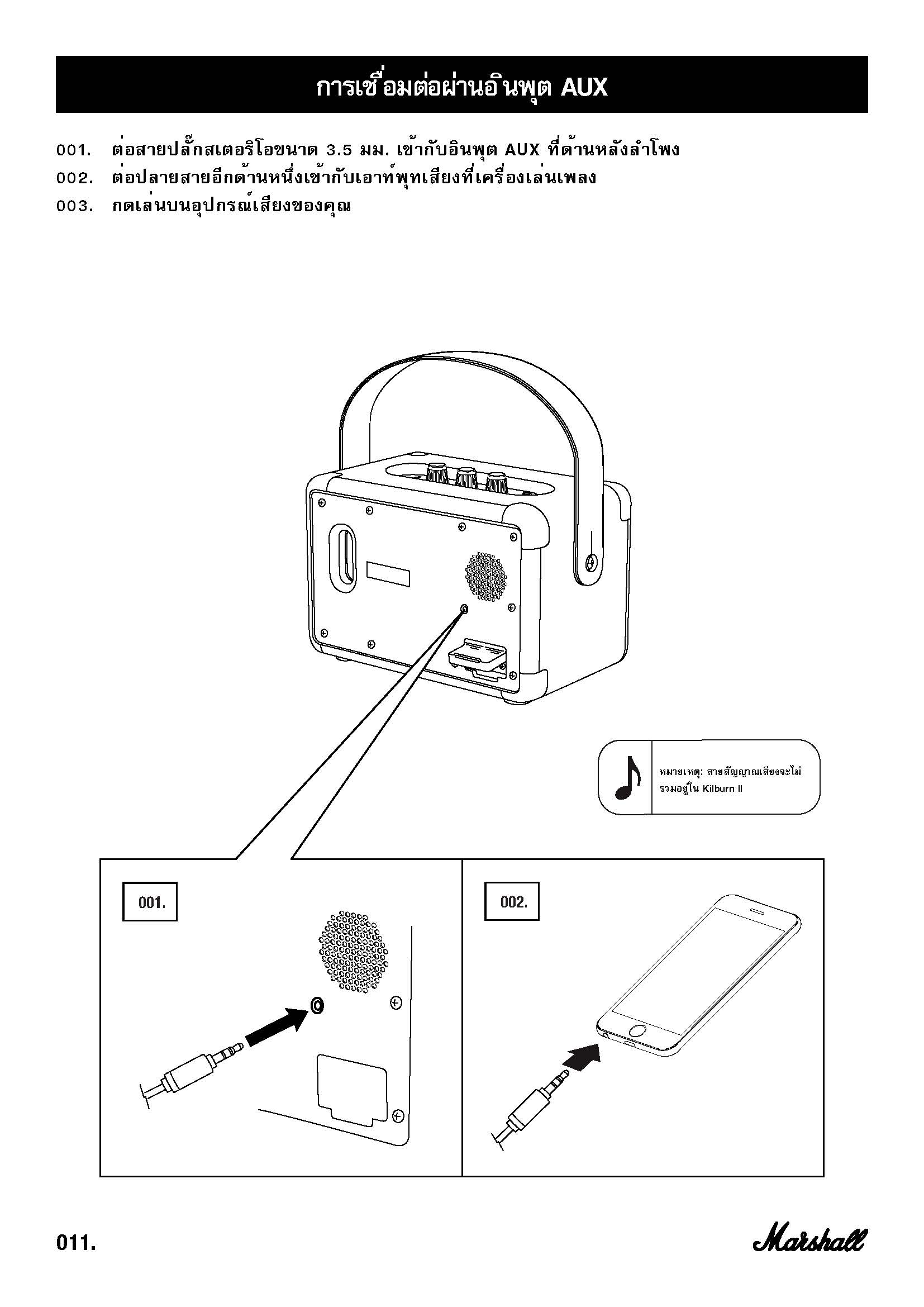 การเชื่อมต่อผ่านอินพุต AUX

001. ต่อสายปลั๊กสเตอริโอขนาด 3.5 มม. เข้ากับอินพุต AUX ที่ด้านหลังลำโพง
002. ต่อปลายสายอีกด้านหนึ่งเข้ากับเอาท์พุทเสียงที่เครื่องเล่นเพลง
003. กดเล่นบนอุปกรณ์เสียงของคุณ

หมายเหตุ: สายสัญญาณเสียงจะไม่รวมอยู่ใน Kilburn II

001.

002.

011.

Marshall