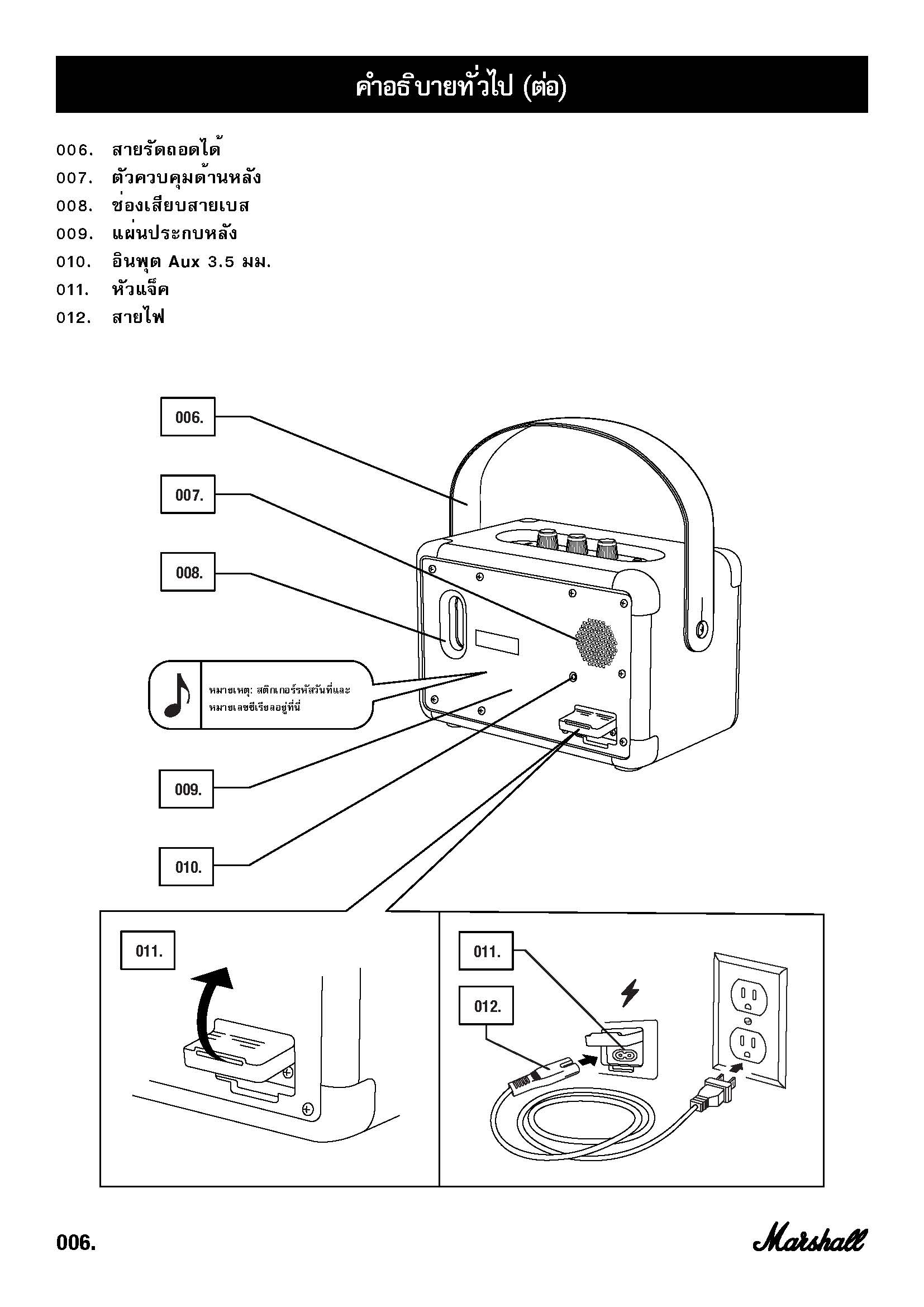 คำอธิบายทั่วไป (ต่อ)

006. สายรัดถอดได้
007. ตัวควบคุมด้านหลัง
008. ช่องเสียบสายเบส
009. แผ่นประกบหลัง
010. อินพุต Aux 3.5 มม.
011. หัวแจ็ค
012. สายไฟ

006.

007.

008.

หมายเหตุ: สติกเกอร์รหัสวันที่และหมายเลขซีเรียลอยู่ที่นี่

009.

010.

011.

011.

012.

006.

Marshall