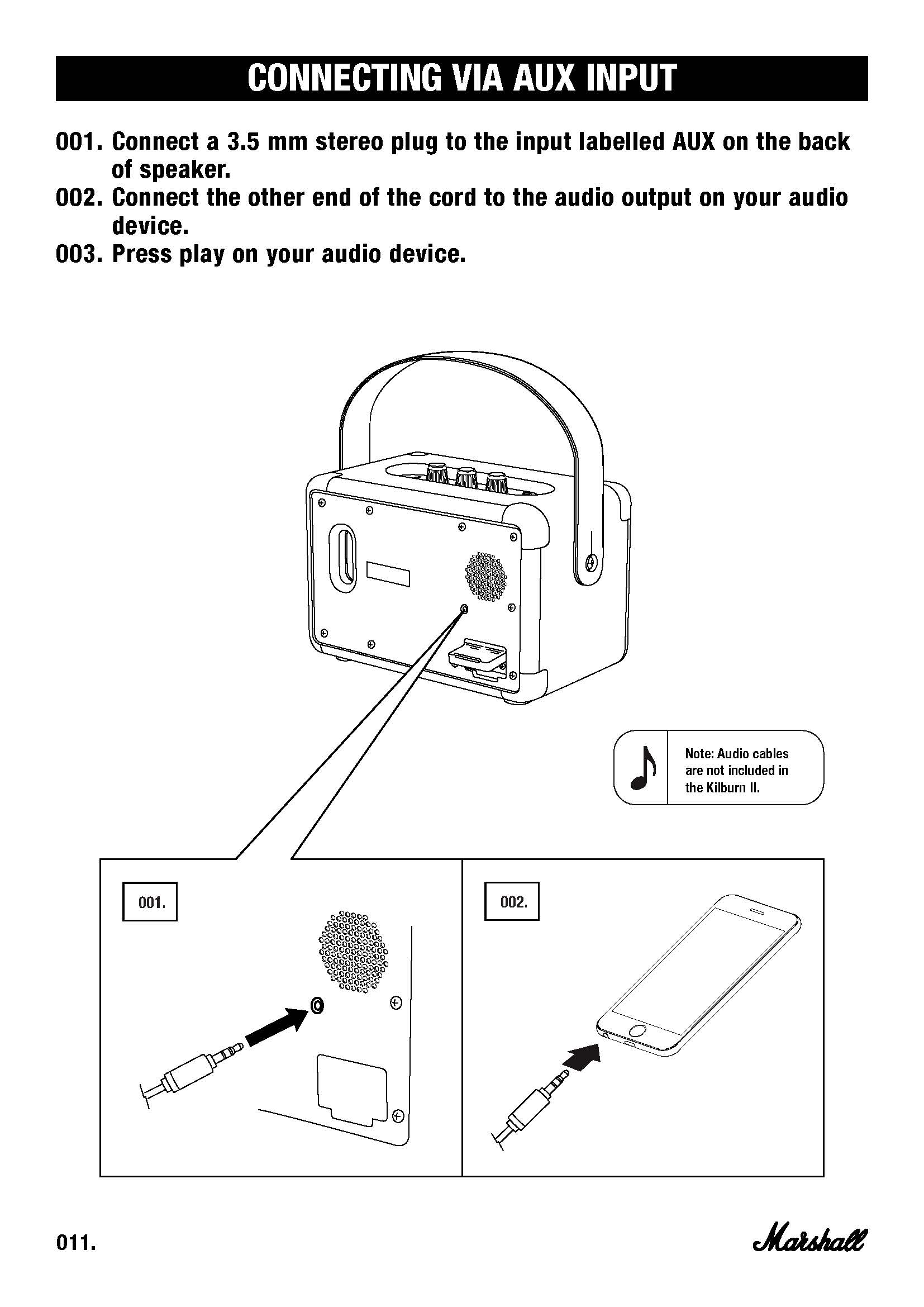 CONNECTING VIA AUX INPUT

001. Connect a 3.5 mm stereo plug to the input labelled AUX on the back of speaker.
002. Connect the other end of the cord to the audio output on your audio device.
003. Press play on your audio device.

Note: Audio cables are not included in the Kilburn II.

001.

002.

011.

Marshall