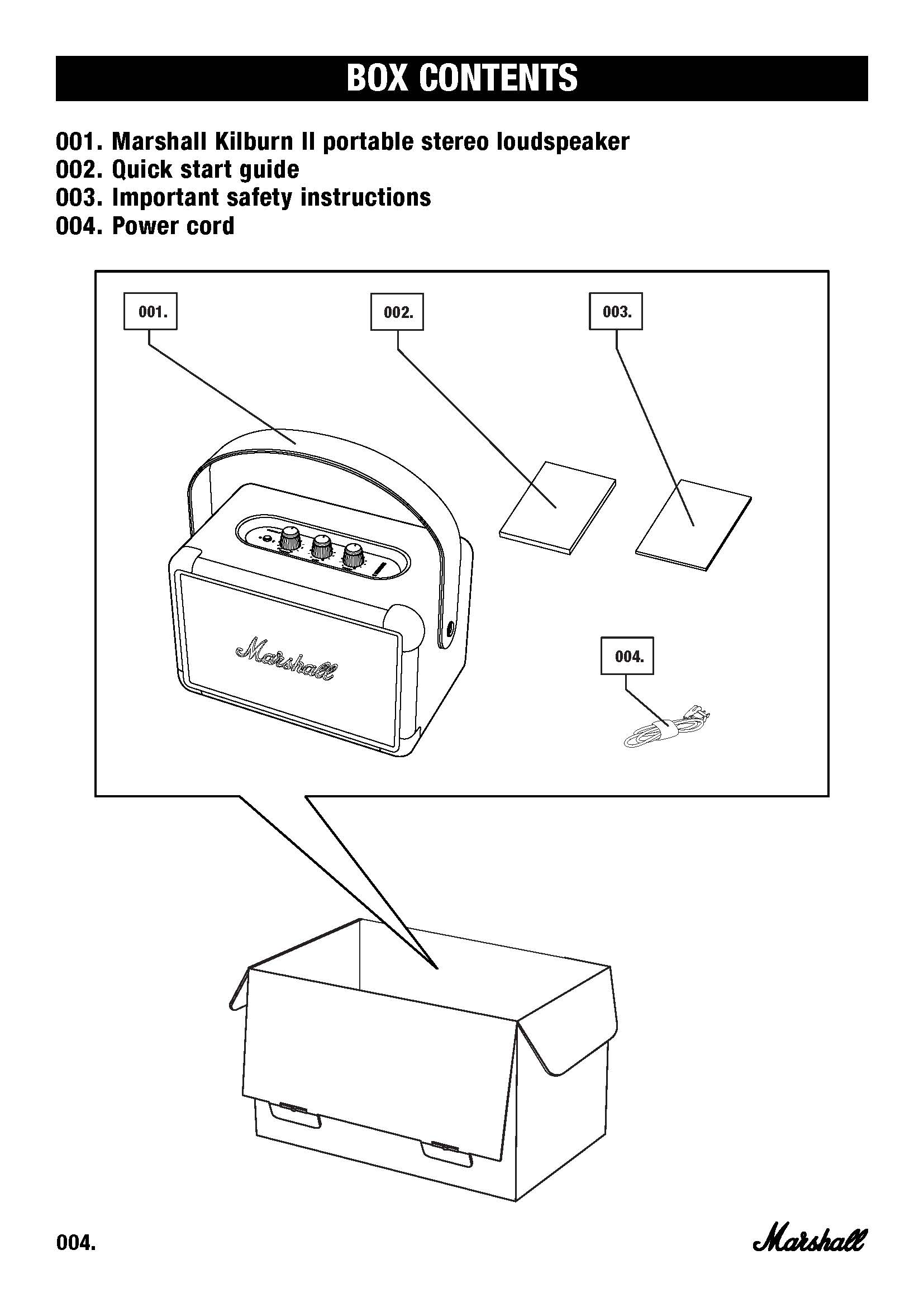 BOX CONTENTS

001. Marshall Kilburn II portable stereo loudspeaker
002. Quick start guide
003. Important safety instructions
004. Power cord

001.

002.

003.

Marshall

004.

004.

Marshall