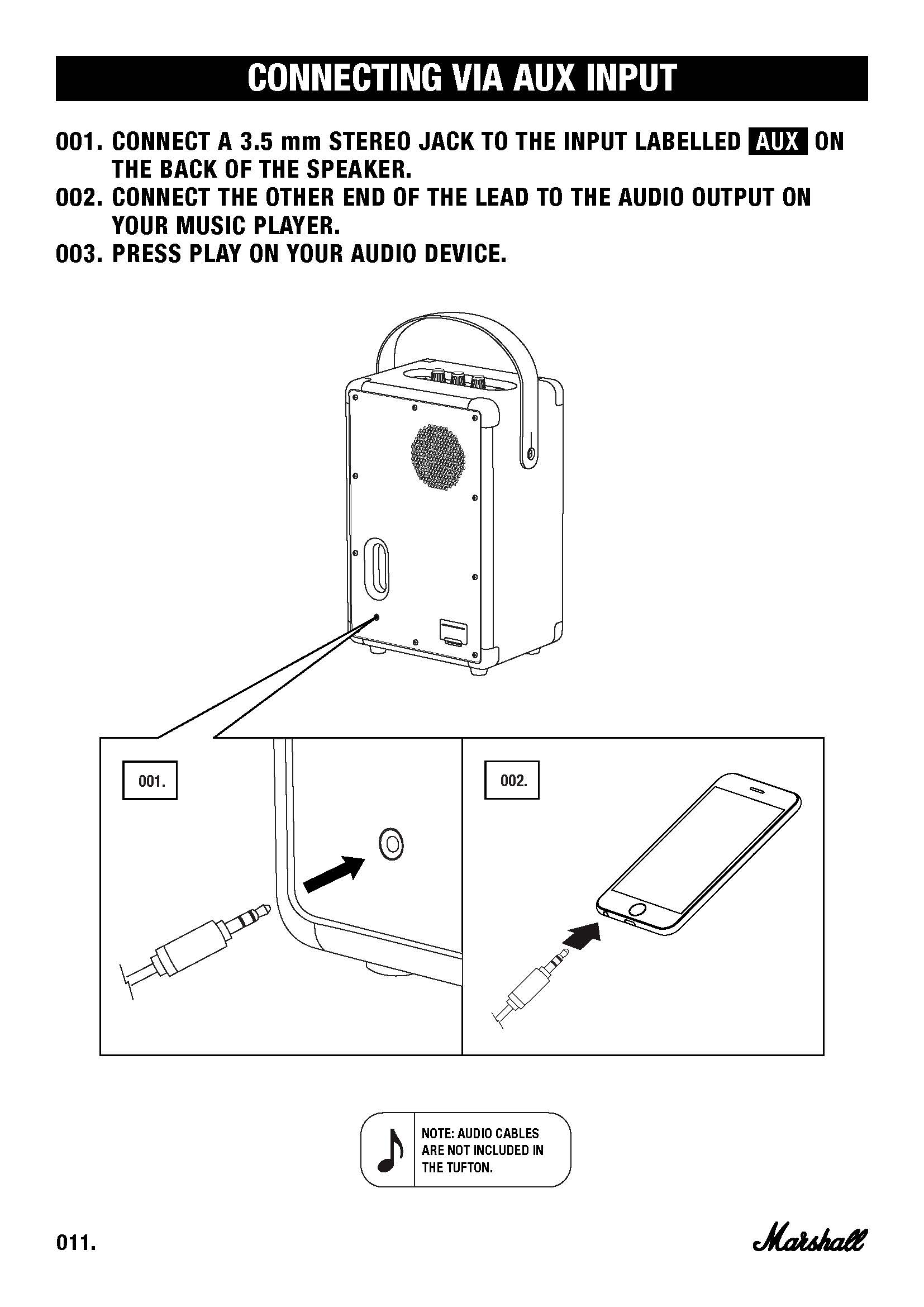 CONNECTING VIA AUX INPUT

001. CONNECT A 3.5 mm STEREO JACK TO THE INPUT LABELLED AUX ON THE BACK OF THE SPEAKER.
002. CONNECT THE OTHER END OF THE LEAD TO THE AUDIO OUTPUT ON YOUR MUSIC PLAYER.
003. PRESS PLAY ON YOUR AUDIO DEVICE.

001.

002.

NOTE: AUDIO CABLES ARE NOT INCLUDED IN THE TUFTON.

011.

Marshall