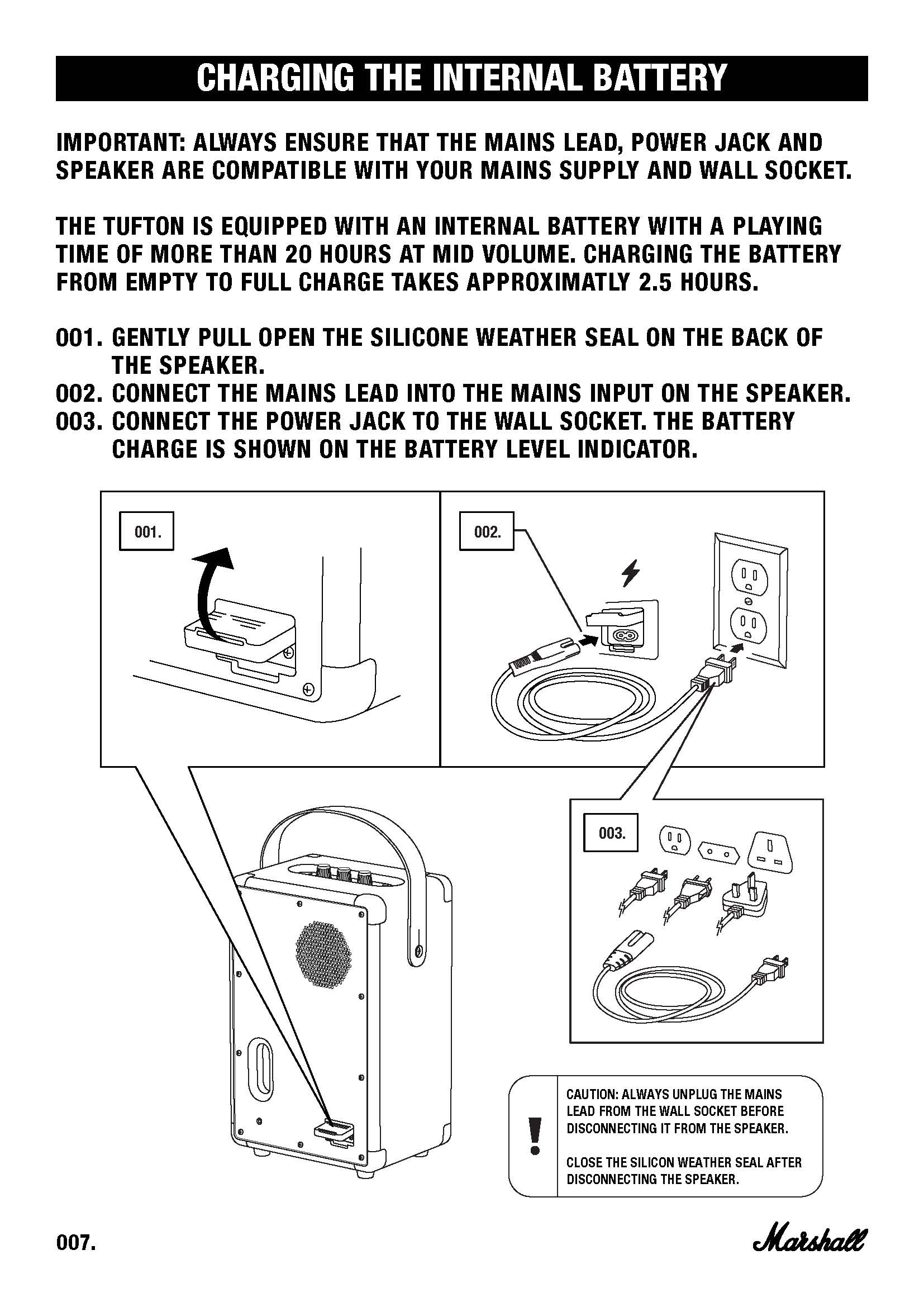 CHARGING THE INTERNAL BATTERY

IMPORTANT: ALWAYS ENSURE THAT THE MAINS LEAD, POWER JACK AND SPEAKER ARE COMPATIBLE WITH YOUR MAINS SUPPLY AND WALL SOCKET.

THE TUFTON IS EQUIPPED WITH AN INTERNAL BATTERY WITH A PLAYING TIME OF MORE THAN 20 HOURS AT MID VOLUME. CHARGING THE BATTERY FROM EMPTY TO FULL CHARGE TAKES APPROXIMATLY 2.5 HOURS.

001. GENTLY PULL OPEN THE SILICONE WEATHER SEAL ON THE BACK OF THE SPEAKER.
002. CONNECT THE MAINS LEAD INTO THE MAINS INPUT ON THE SPEAKER.
003. CONNECT THE POWER JACK TO THE WALL SOCKET. THE BATTERY CHARGE IS SHOWN ON THE BATTERY LEVEL INDICATOR.

001.

002.

003.

CAUTION: ALWAYS UNPLUG THE MAINS LEAD FROM THE WALL SOCKET BEFORE DISCONNECTING IT FROM THE SPEAKER.

CLOSE THE SILICON WEATHER SEAL AFTER DISCONNECTING THE SPEAKER.

007.

Marshall