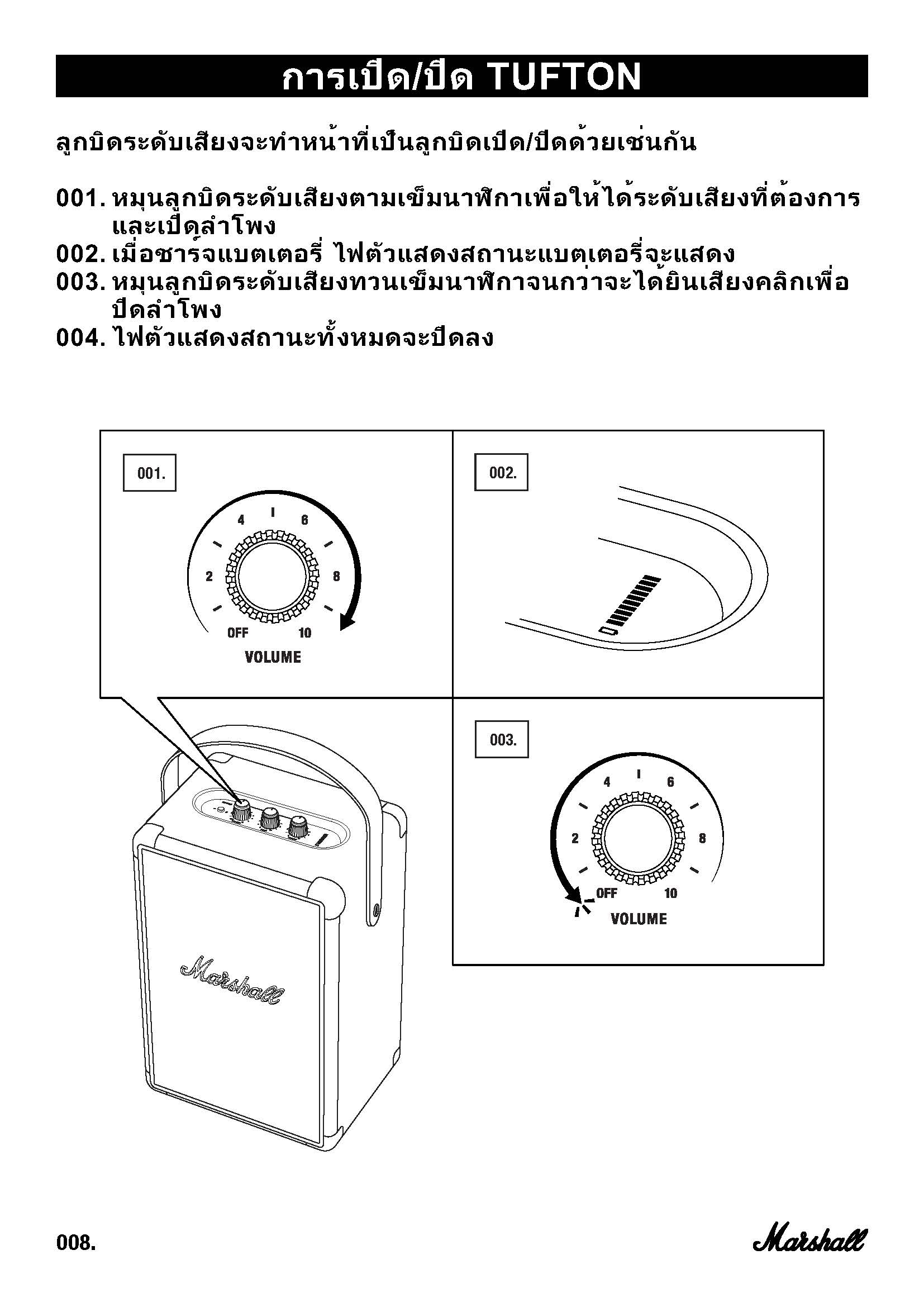 การเปิด/ปิด TUFTON

ลูกบิดระดับเสียงจะทำหน้าที่เป็นลูกบิดเปิด/ปิดด้วยเช่นกัน

001. หมุนลูกบิดระดับเสียงตามเข็มนาฬิกาเพื่อให้ได้ระดับเสียงที่ต้องการและเปิดลำโพง
002. เมื่อชาร์จแบตเตอรี่ ไฟตัวแสดงสถานะแบตเตอรี่จะแสดง
003. หมุนลูกบิดระดับเสียงทวนเข็มนาฬิกาจนกว่าจะได้ยินเสียงคลิกเพื่อปิดลำโพง
004. ไฟตัวแสดงสถานะทั้งหมดจะปิดลง

001.
4 6 2 8 OFF 10
VOLUME

002.

003.
4 6 2 8 OFF 10
VOLUME

Marshall

008.

Marshall