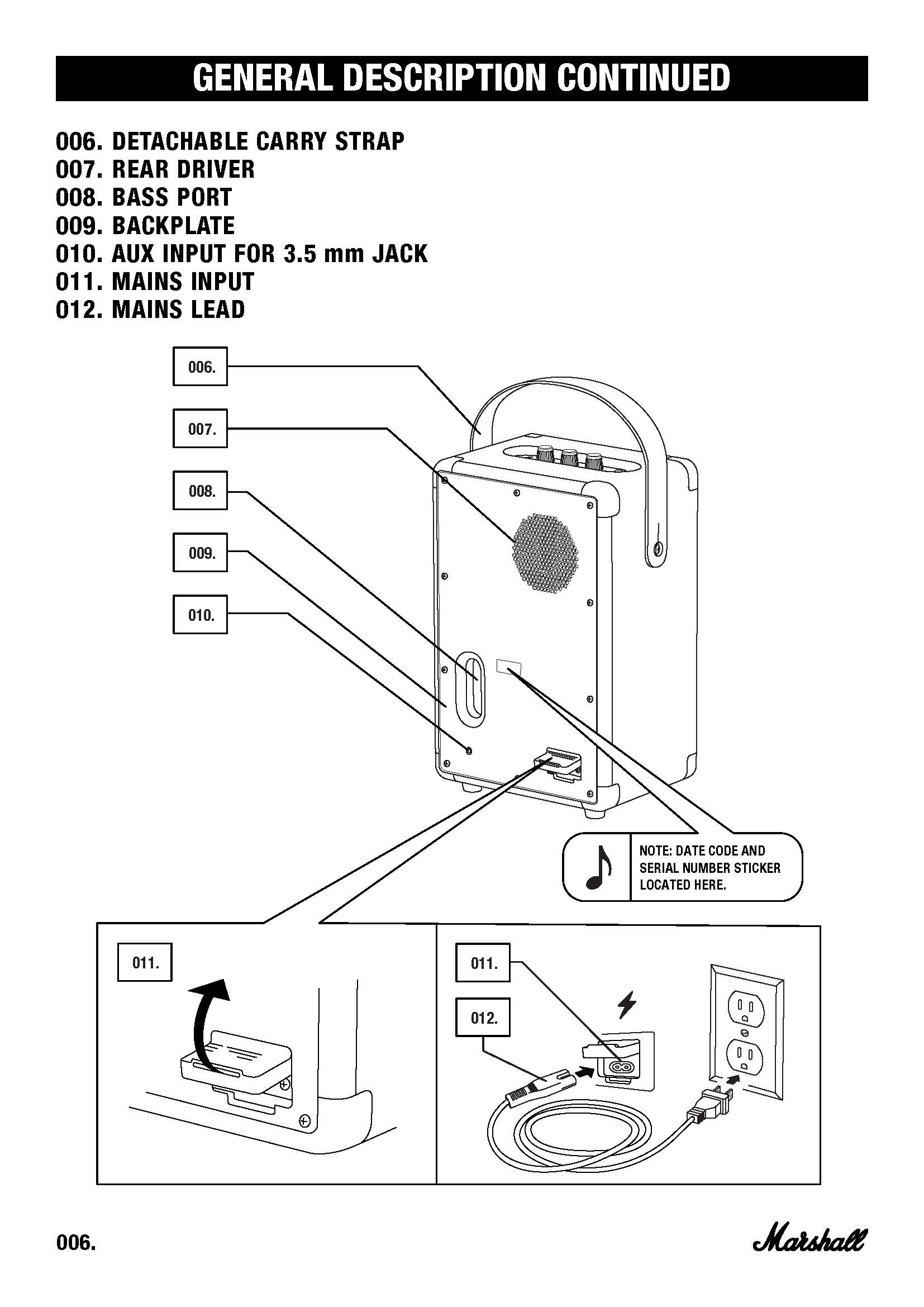 GENERAL DESCRIPTION CONTINUED

006. DETACHABLE CARRY STRAP
007. REAR DRIVER
008. BASS PORT
009. BACKPLATE
010. AUX INPUT FOR 3.5 mm JACK
011. MAINS INPUT
012. MAINS LEAD

006.

007.

008.

009.

010.

NOTE: DATE CODE AND SERIAL NUMBER STICKER LOCATED HERE.

011.

011.

012.

006.

Marshall