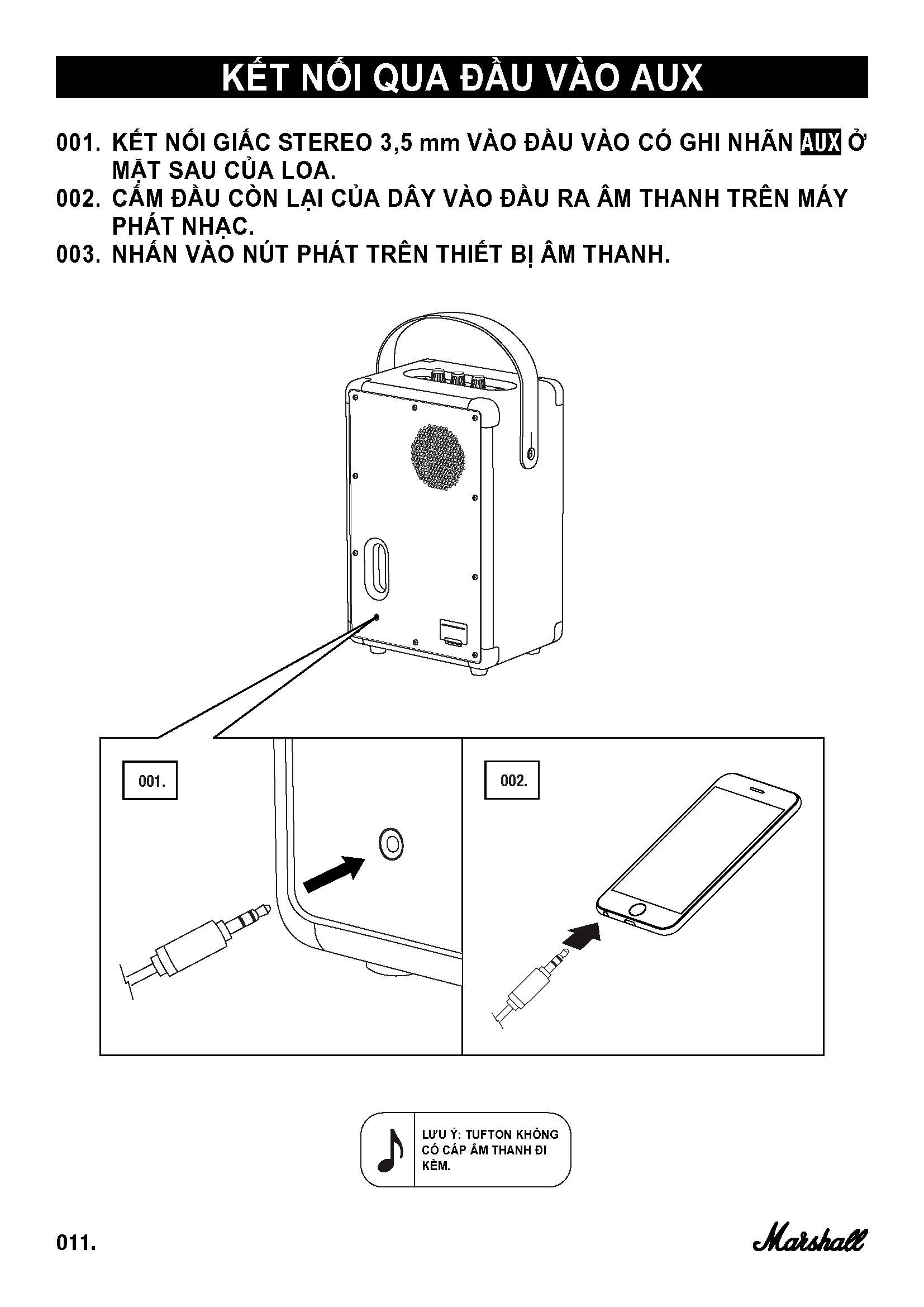 KẾT NỐI QUA ĐẦU VÀO AUX

001. KẾT NỐI GIẮC STEREO 3,5 mm VÀO ĐẦU VÀO CÓ GHI NHÃN AUX Ở MẶT SAU CỦA LOA.
002. CẮM ĐẦU CÒN LẠI CỦA DÂY VÀO ĐẦU RA ÂM THANH TRÊN MÁY PHÁT NHẠC.
003. NHẤN VÀO NÚT PHÁT TRÊN THIẾT BỊ ÂM THANH.

001.

002.

LƯU Ý: TUFTON KHÔNG CÓ CÁP ÂM THANH ĐI KÈM.

011.

Marshall