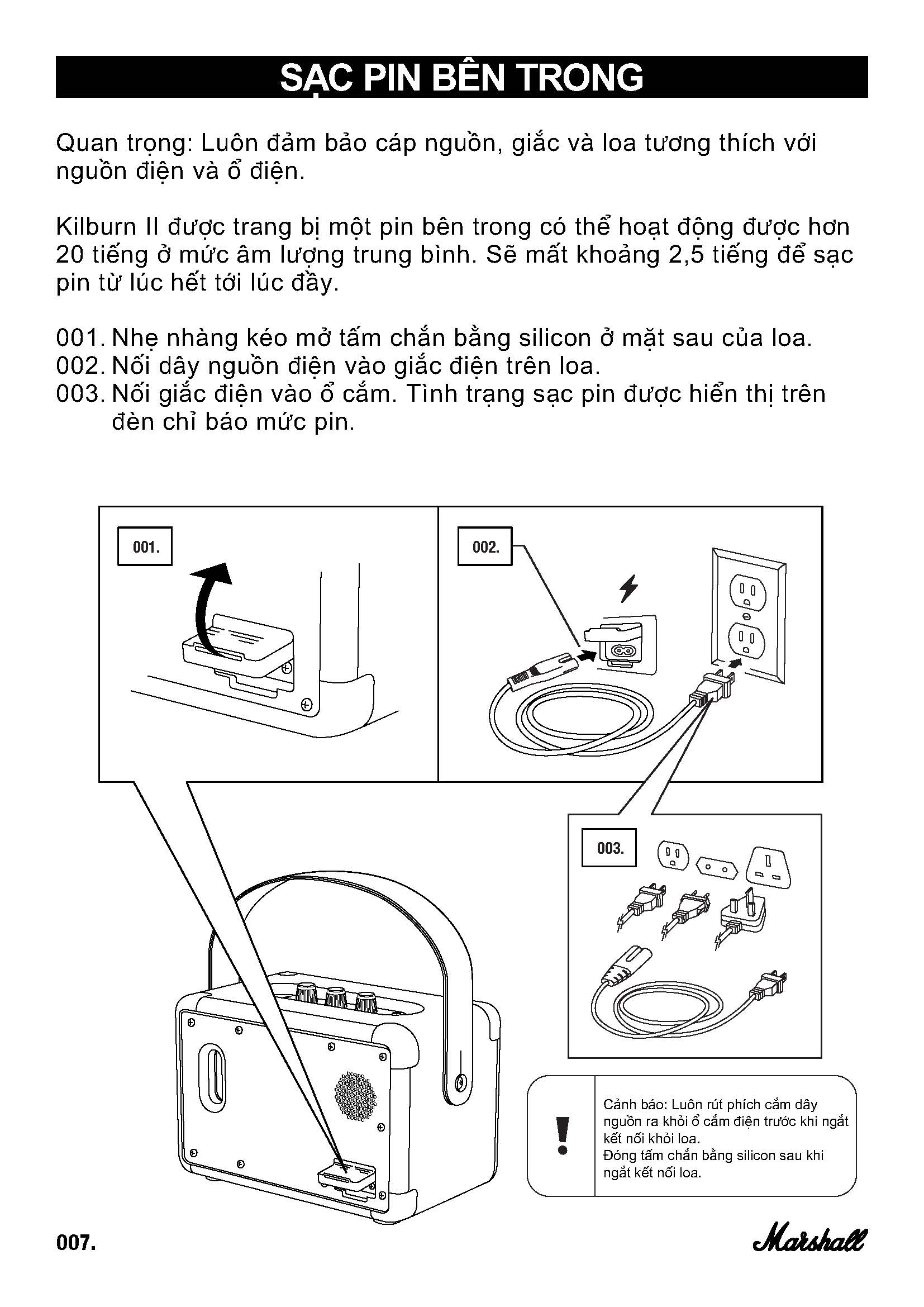 SẠC PIN BÊN TRONG

Quan trọng: Luôn đảm bảo cáp nguồn, giắc và loa tương thích với nguồn điện và ổ điện.

Kilburn II được trang bị một pin bên trong có thể hoạt động được hơn 20 tiếng ở mức âm lượng trung bình. Sẽ mất khoảng 2,5 tiếng để sạc pin từ lúc hết tới lúc đầy.

001. Nhẹ nhàng kéo mở tấm chắn bằng silicon ở mặt sau của loa.
002. Nối dây nguồn điện vào giắc điện trên loa.
003. Nối giắc điện vào ổ cắm. Tình trạng sạc pin được hiển thị trên đèn chỉ báo mức pin.

001.

002.

003.

!

Cảnh báo: Luôn rút phích cắm dây nguồn ra khỏi ổ cắm điện trước khi ngắt kết nối khỏi loa.
Đóng tấm chắn bằng silicon sau khi ngắt kết nối loa.

007.

Marshall