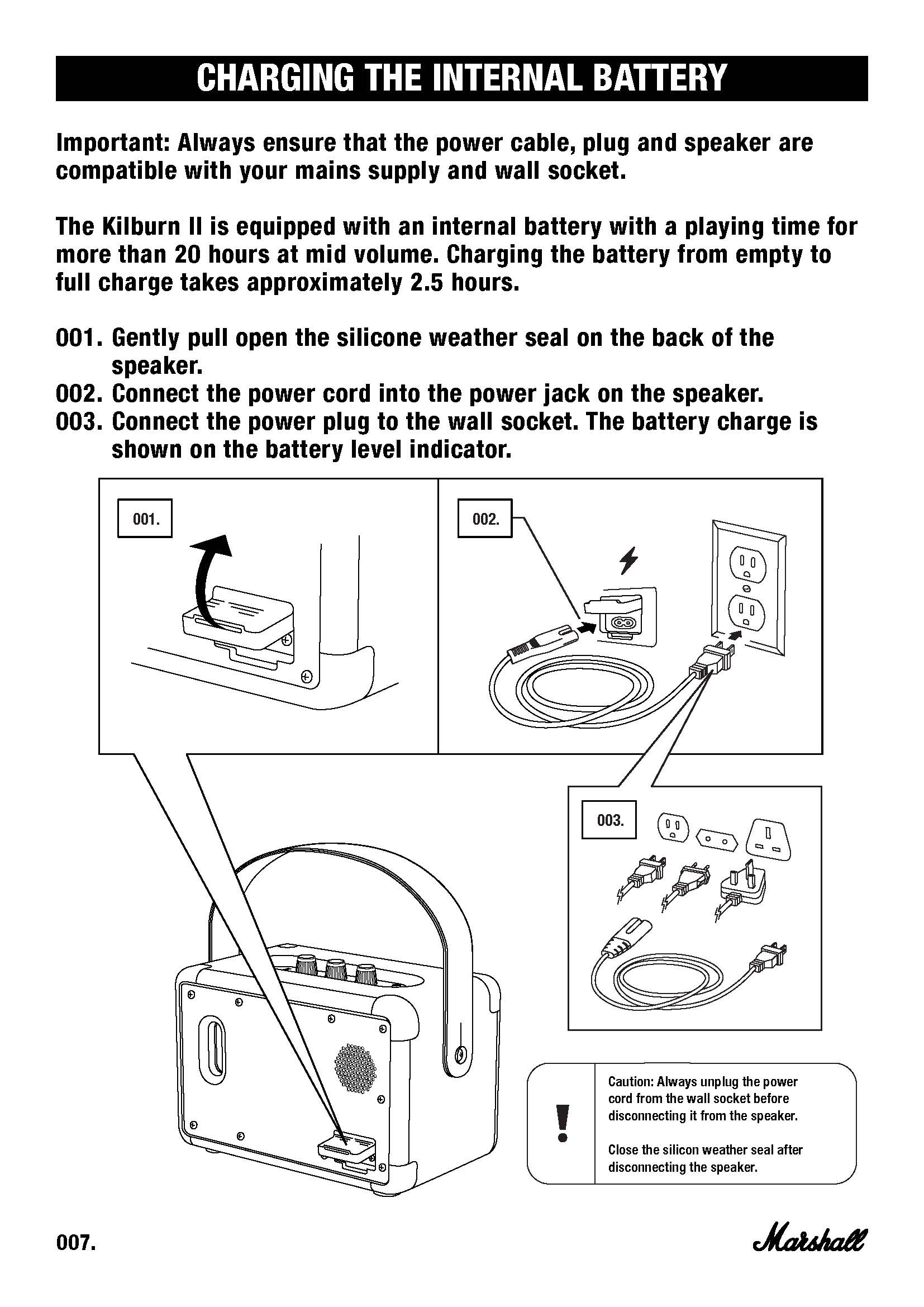 CHARGING THE INTERNAL BATTERY

Important: Always ensure that the power cable, plug and speaker are compatible with your mains supply and wall socket.

The Kilburn II is equipped with an internal battery with a playing time for more than 20 hours at mid volume. Charging the battery from empty to full charge takes approximately 2.5 hours.

001. Gently pull open the silicone weather seal on the back of the speaker.
002. Connect the power cord into the power jack on the speaker.
003. Connect the power plug to the wall socket. The battery charge is shown on the battery level indicator.

001.

002.

003.

!

Caution: Always unplug the power cord from the wall socket before disconnecting it from the speaker.

Close the silicon weather seal after disconnecting the speaker.

007.

Marshall