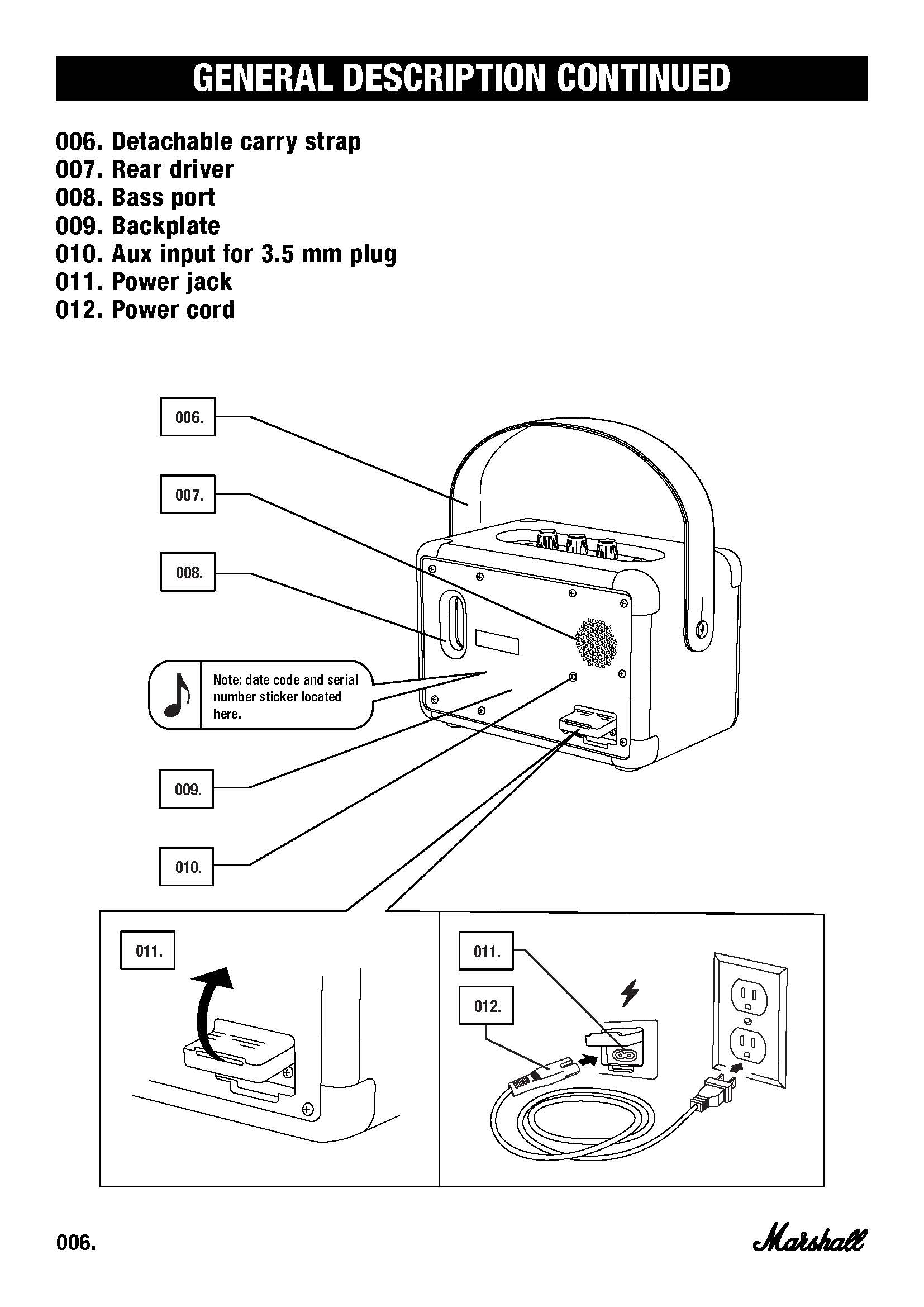 GENERAL DESCRIPTION CONTINUED

006. Detachable carry strap
007. Rear driver
008. Bass port
009. Backplate
010. Aux input for 3.5 mm plug
011. Power jack
012. Power cord

006.

007.

008.

Note: date code and serial number sticker located here.

009.

010.

011.

011.

012.

006.

Marshall