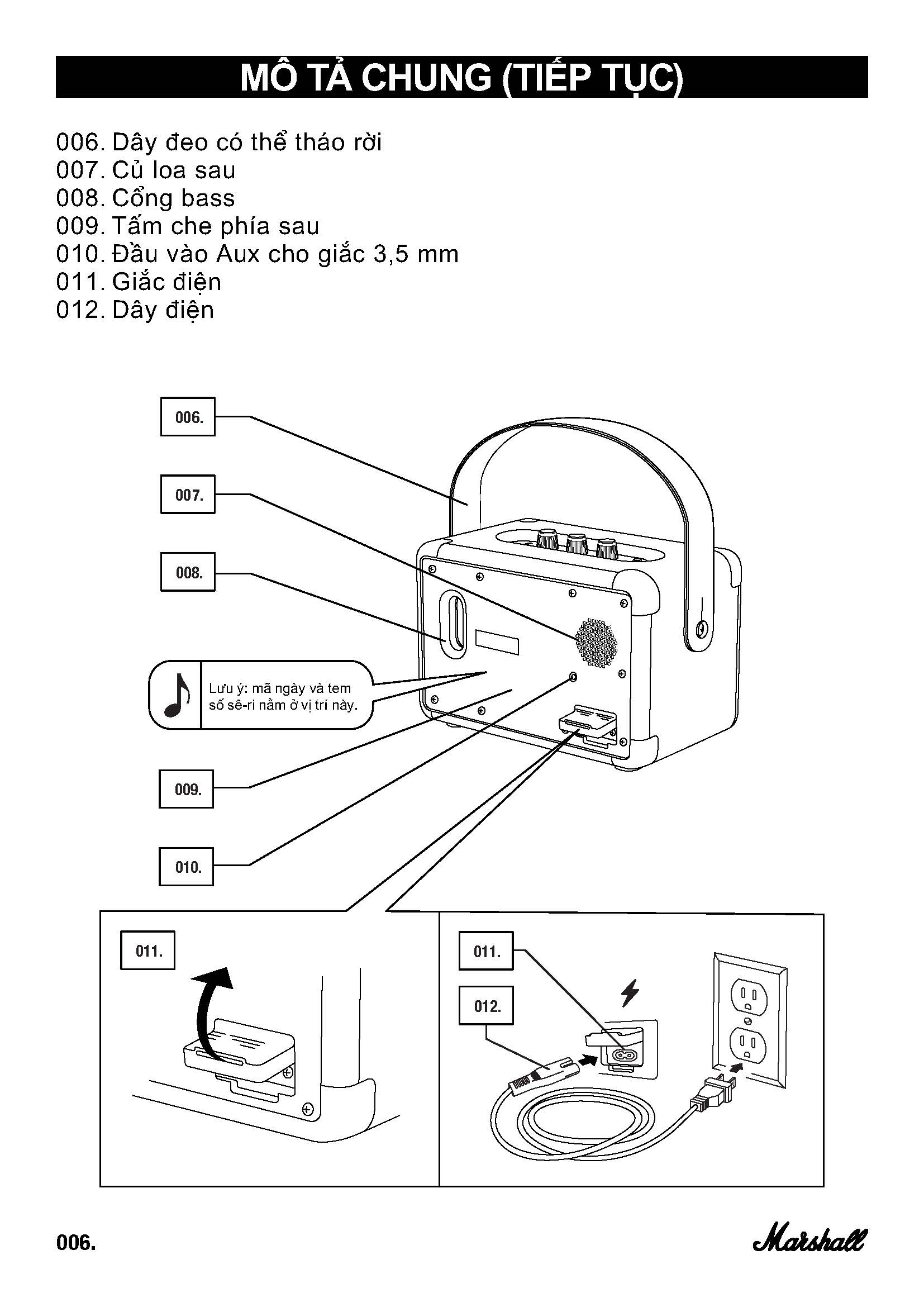 MÔ TẢ CHUNG (TIẾP TỤC)

006. Dây đeo có thể tháo rời
007. Củ loa sau
008. Cổng bass
009. Tấm che phía sau
010. Đầu vào Aux cho giắc 3,5 mm
011. Giắc điện
012. Dây điện

006.

007.

008.

Lưu ý: mã ngày và tem số sê-ri nằm ở vị trí này.

009.

010.

011.

011.

012.

006.

Marshall