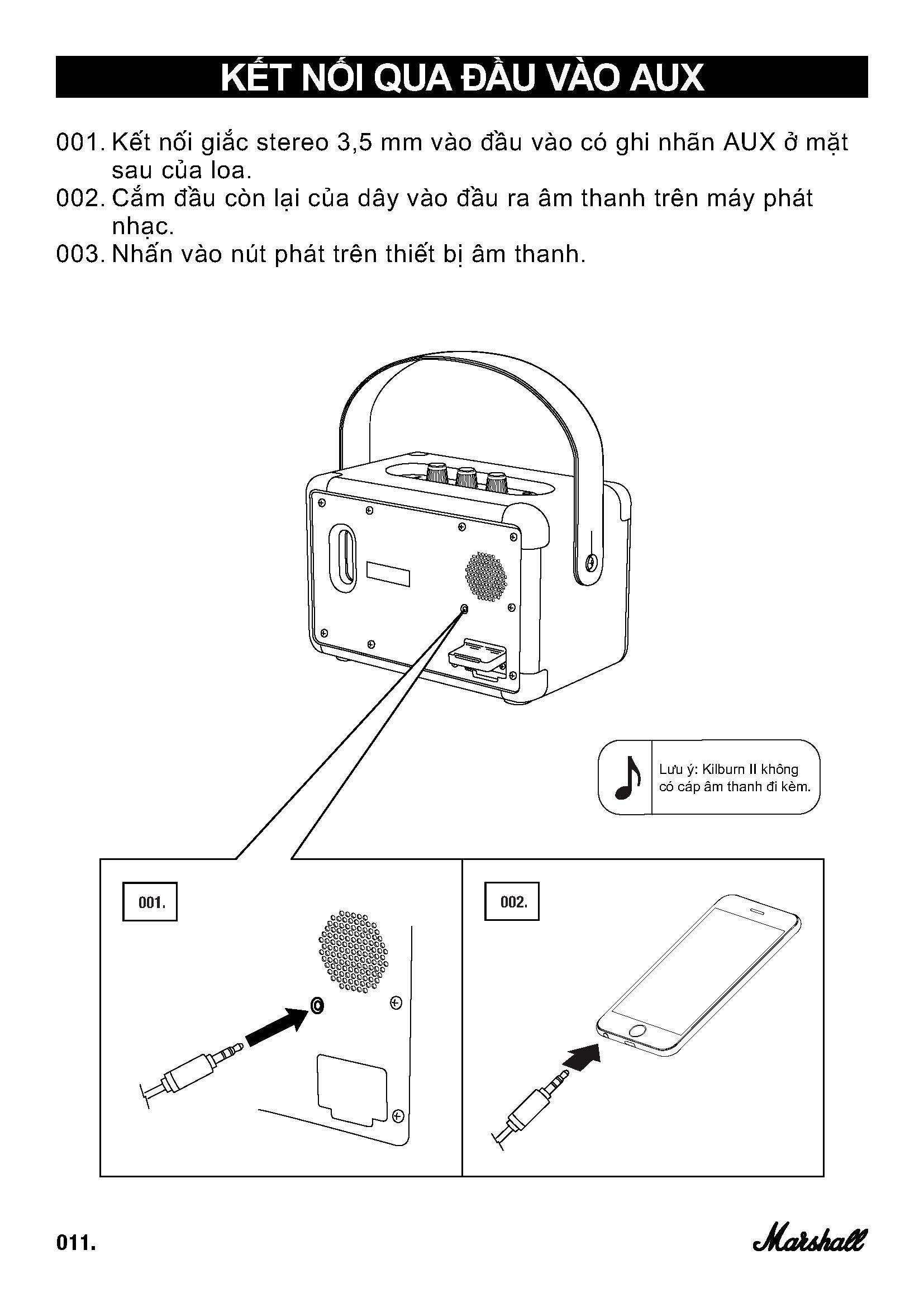 KẾT NỐI QUA ĐẦU VÀO AUX

001. Kết nối giắc stereo 3,5 mm vào đầu vào có ghi nhãn AUX ở mặt sau của loa.
002. Cắm đầu còn lại của dây vào đầu ra âm thanh trên máy phát nhạc.
003. Nhấn vào nút phát trên thiết bị âm thanh.

Lưu ý: Kilburn II không có cáp âm thanh đi kèm.

001.

002.

011.

Marshall