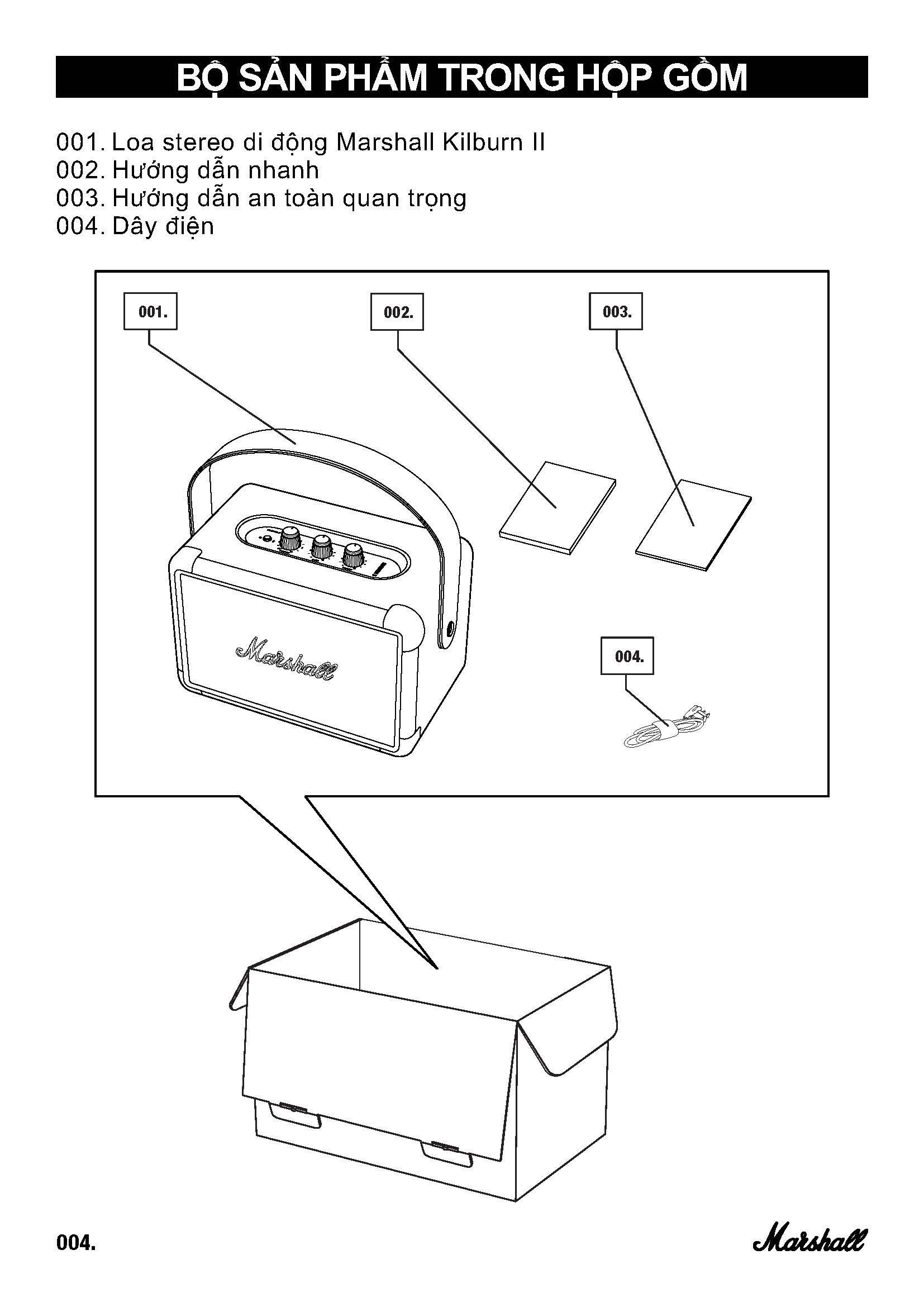 BỘ SẢN PHẨM TRONG HỘP GỒM

001. Loa stereo di động Marshall Kilburn II
002. Hướng dẫn nhanh
003. Hướng dẫn an toàn quan trọng
004. Dây điện

001.

002.

003.

Marshall

004.

004.

Marshall