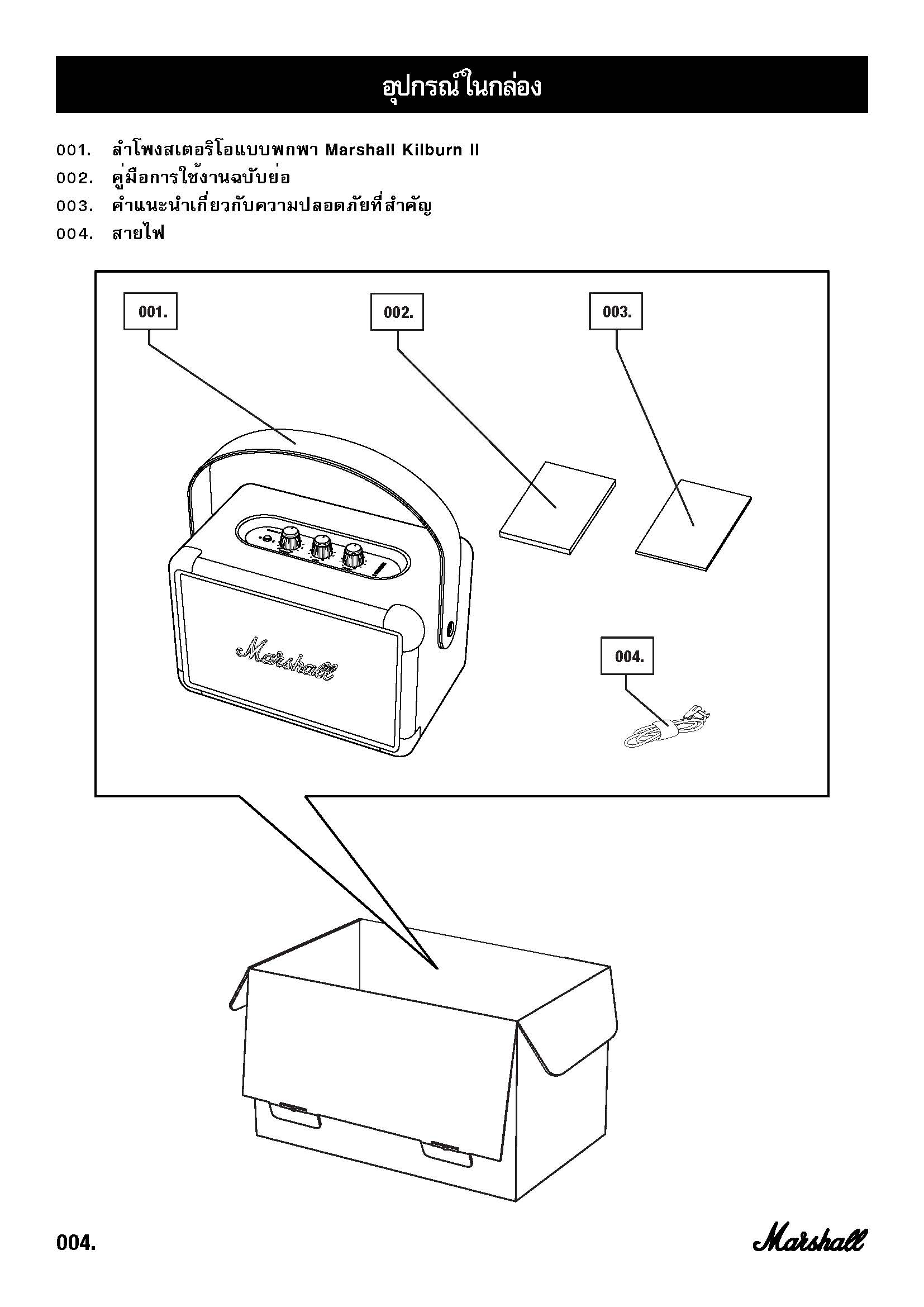 อุปกรณ์ในกล่อง

001. ลำโพงสเตอริโอแบบพกพา Marshall Kilburn II
002. คู่มือการใช้งานฉบับย่อ
003. คำแนะนำเกี่ยวกับความปลอดภัยที่สำคัญ
004. สายไฟ

001.

002.

003.

Marshall

004.

004.

Marshall