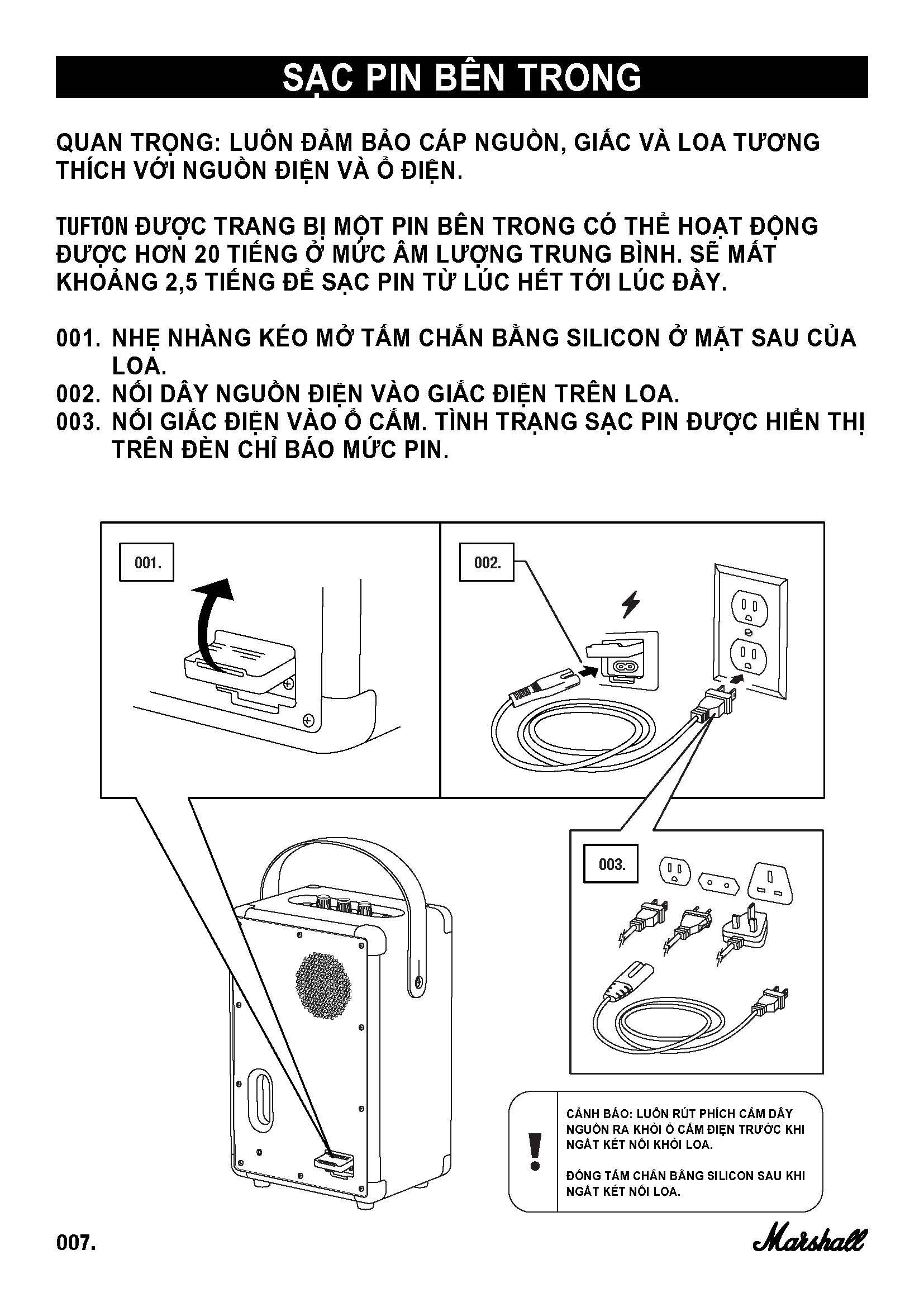 SẠC PIN BÊN TRONG

QUAN TRỌNG: LUÔN ĐẢM BẢO CÁP NGUỒN, GIẮC VÀ LOA TƯƠNG THÍCH VỚI NGUỒN ĐIỆN VÀ Ổ ĐIỆN.

TUFTON ĐƯỢC TRANG BỊ MỘT PIN BÊN TRONG CÓ THỂ HOẠT ĐỘNG ĐƯỢC HƠN 20 TIẾNG Ở MỨC ÂM LƯỢNG TRUNG BÌNH. SẼ MẤT KHOẢNG 2,5 TIẾNG ĐỂ SẠC PIN TỪ LÚC HẾT TỚI LÚC ĐẦY.

001. NHẸ NHÀNG KÉO MỞ TẤM CHẮN BẰNG SILICON Ở MẶT SAU CỦA LOA.
002. NỐI DÂY NGUỒN ĐIỆN VÀO GIẮC ĐIỆN TRÊN LOA.
003. NỐI GIẮC ĐIỆN VÀO Ổ CẮM. TÌNH TRẠNG SẠC PIN ĐƯỢC HIỂN THỊ TRÊN ĐÈN CHỈ BÁO MỨC PIN.

001.

002.

003.

CẢNH BÁO: LUÔN RÚT PHÍCH CẮM DÂY NGUỒN RA KHỎI Ổ CẮM ĐIỆN TRƯỚC KHI NGẮT KẾT NỐI KHỎI LOA.

ĐÓNG TẤM CHẮN BẰNG SILICON SAU KHI NGẮT KẾT NỐI LOA.

007.

Marshall