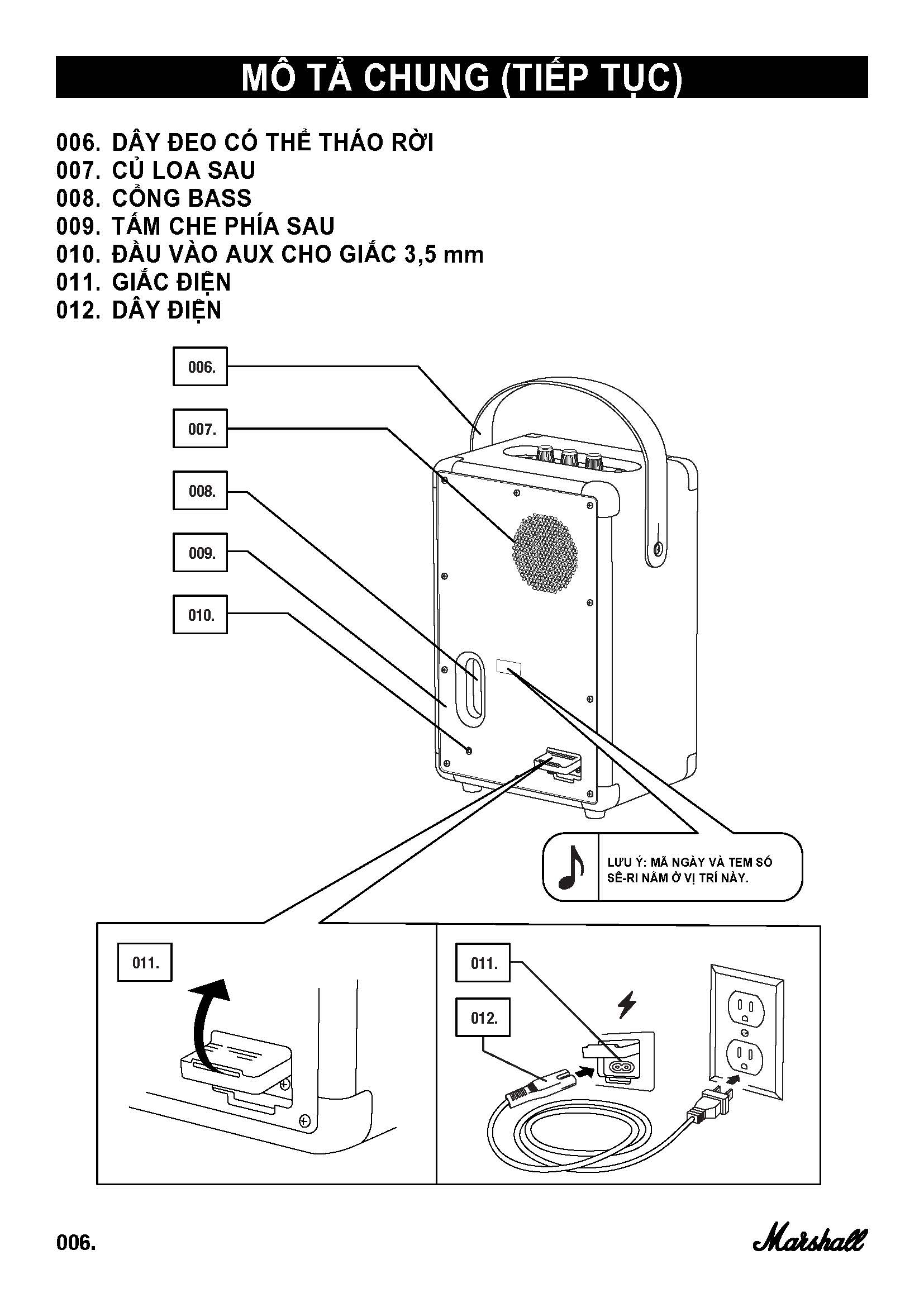 MÔ TẢ CHUNG (TIẾP TỤC)

006. DÂY ĐEO CÓ THỂ THÁO RỜI
007. CỦ LOA SAU
008. CỔNG BASS
009. TẤM CHE PHÍA SAU
010. ĐẦU VÀO AUX CHO GIẮC 3,5 mm
011. GIẮC ĐIỆN
012. DÂY ĐIỆN

006.

007.

008.

009.

010.

LƯU Ý: MÃ NGÀY VÀ TEM SỐ SÊ-RI NẰM Ở VỊ TRÍ NÀY.

011.

011.

012.

006.

Marshall