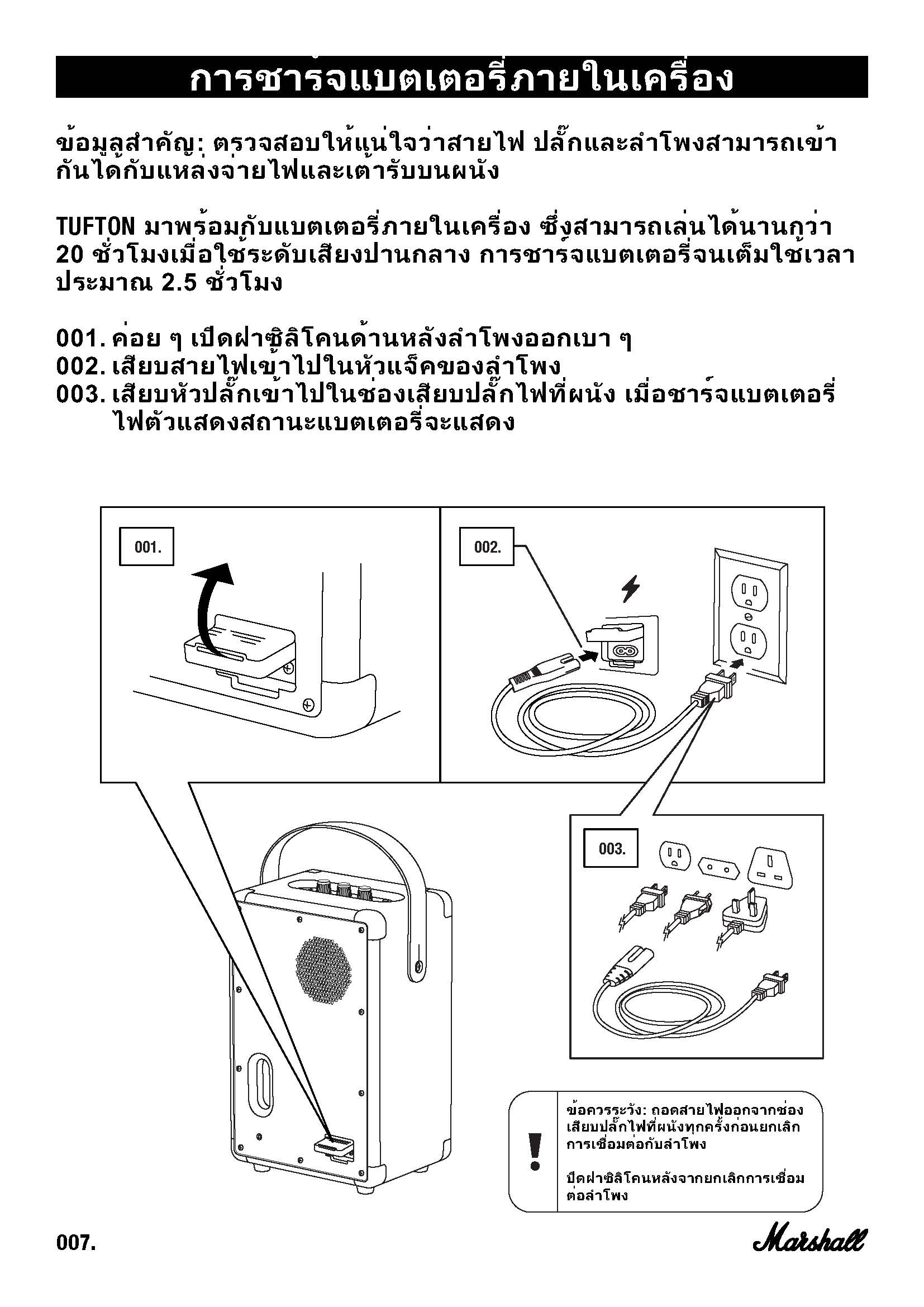 การชาร์จแบตเตอรี่ภายในเครื่อง

ข้อมูลสำคัญ: ตรวจสอบให้แน่ใจว่าสายไฟ ปลั๊กและลำโพงสามารถเข้ากันได้กับแหล่งจ่ายไฟและเต้ารับบนผนัง

TUFTON มาพร้อมกับแบตเตอรี่ภายในเครื่อง ซึ่งสามารถเล่นได้นานกว่า 20 ชั่วโมงเมื่อใช้ระดับเสียงปานกลาง การชาร์จแบตเตอรี่จนเต็มใช้เวลาประมาณ 2.5 ชั่วโมง

001. ค่อย ๆ เปิดฝาซิลิโคนด้านหลังลำโพงออกเบา ๆ
002. เสียบสายไฟเข้าไปในหัวแจ็คของลำโพง
003. เสียบหัวปลั๊กเข้าไปในช่องเสียบปลั๊กไฟที่ผนัง เมื่อชาร์จแบตเตอรี่ ไฟตัวแสดงสถานะแบตเตอรี่จะแสดง

001.

002.

003.

ข้อควรระวัง: ถอดสายไฟออกจากช่องเสียบปลั๊กไฟที่ผนังทุกครั้งก่อนยกเลิกการเชื่อมต่อกับลำโพง

ปิดฝาซิลิโคนหลังจากยกเลิกการเชื่อมต่อลำโพง

007.

Marshall